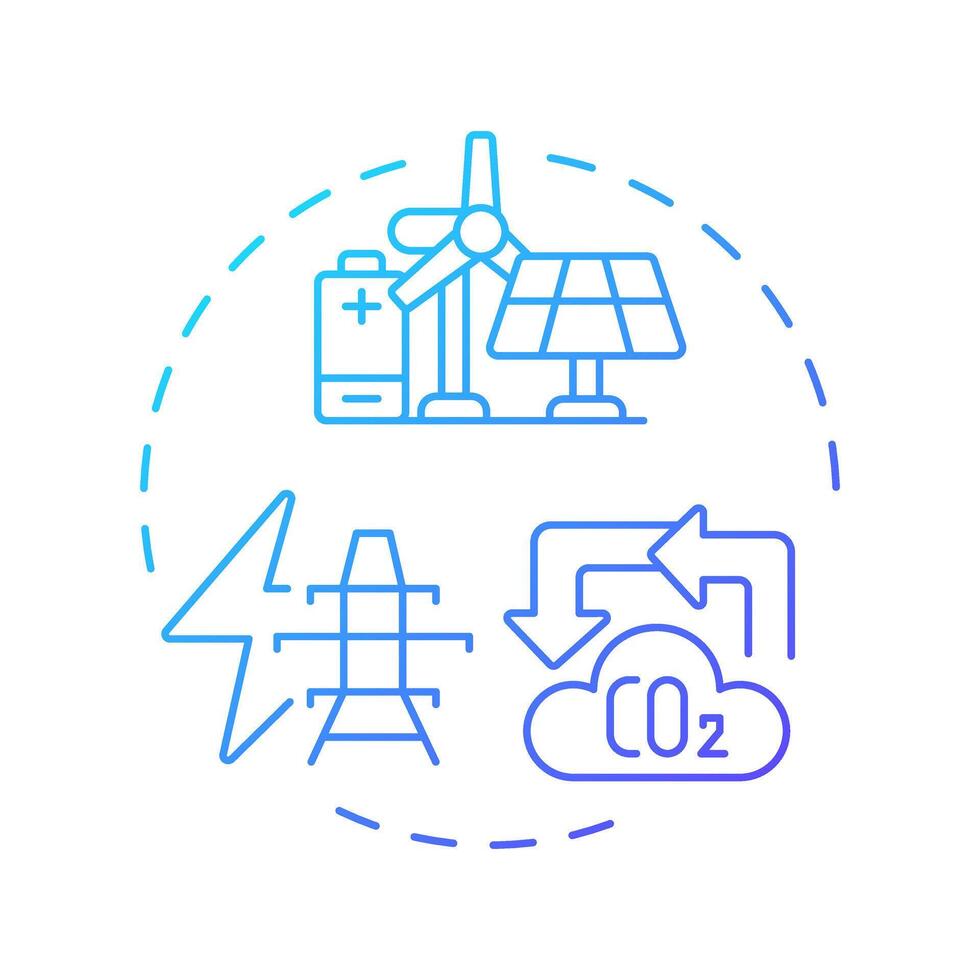 $CO_2$