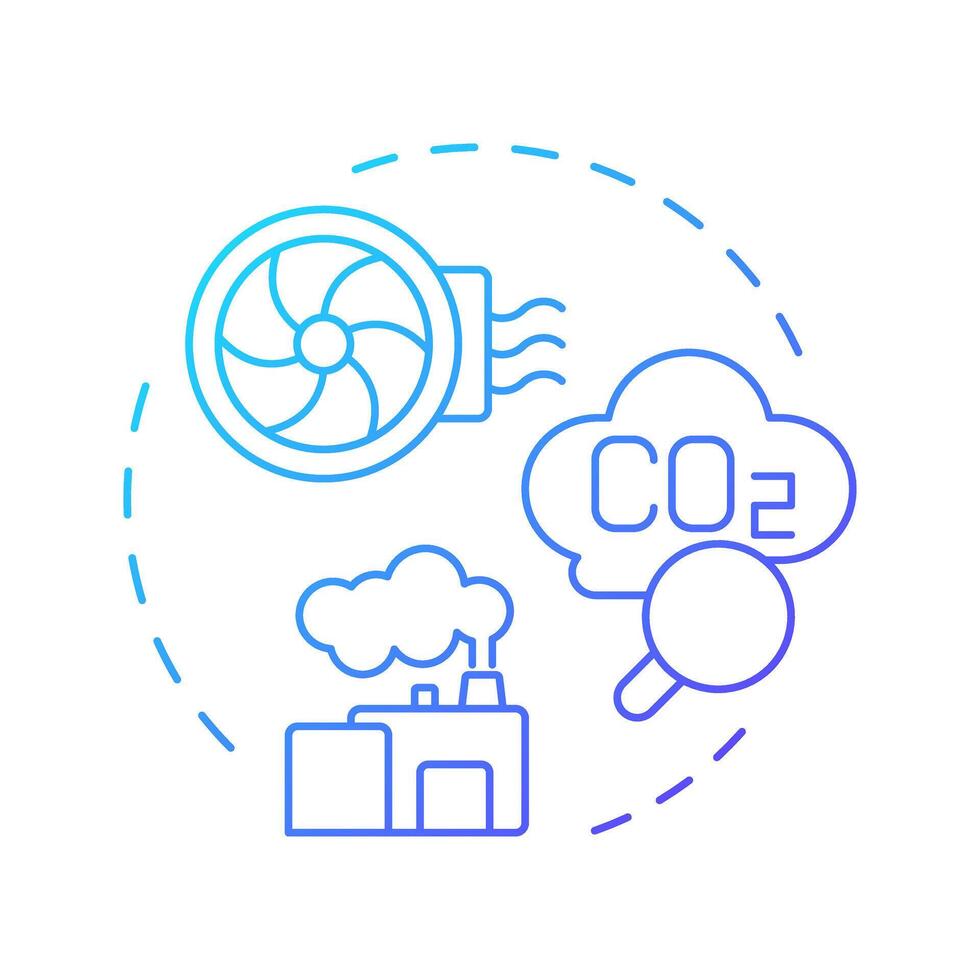 $CO_2$