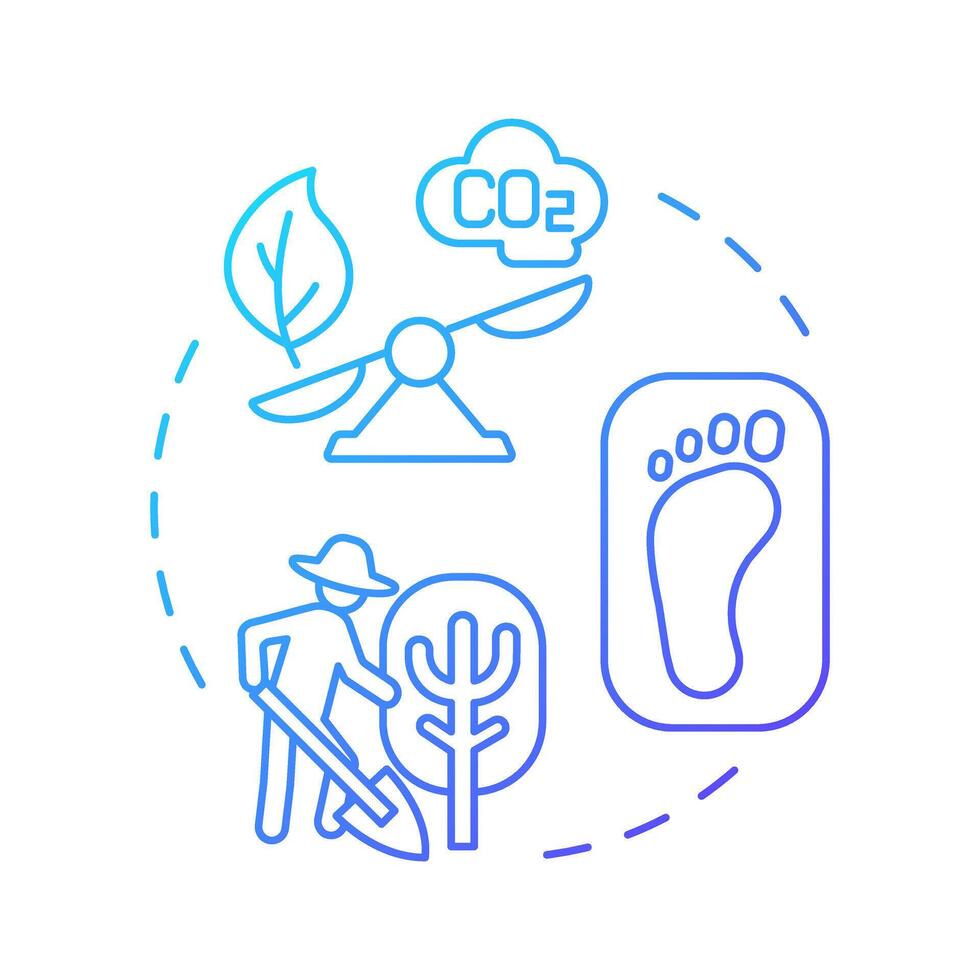 $CO_2$