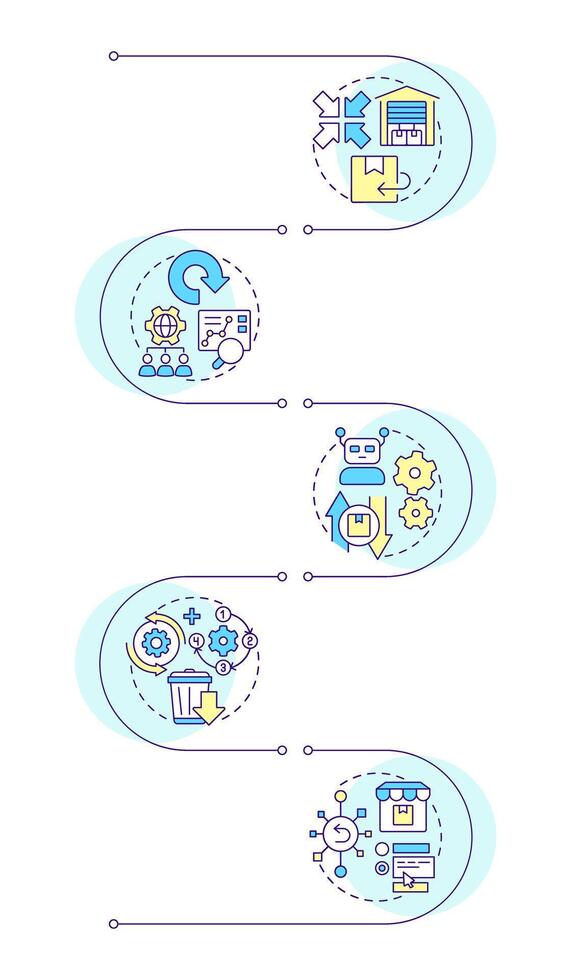 1
2
3
4