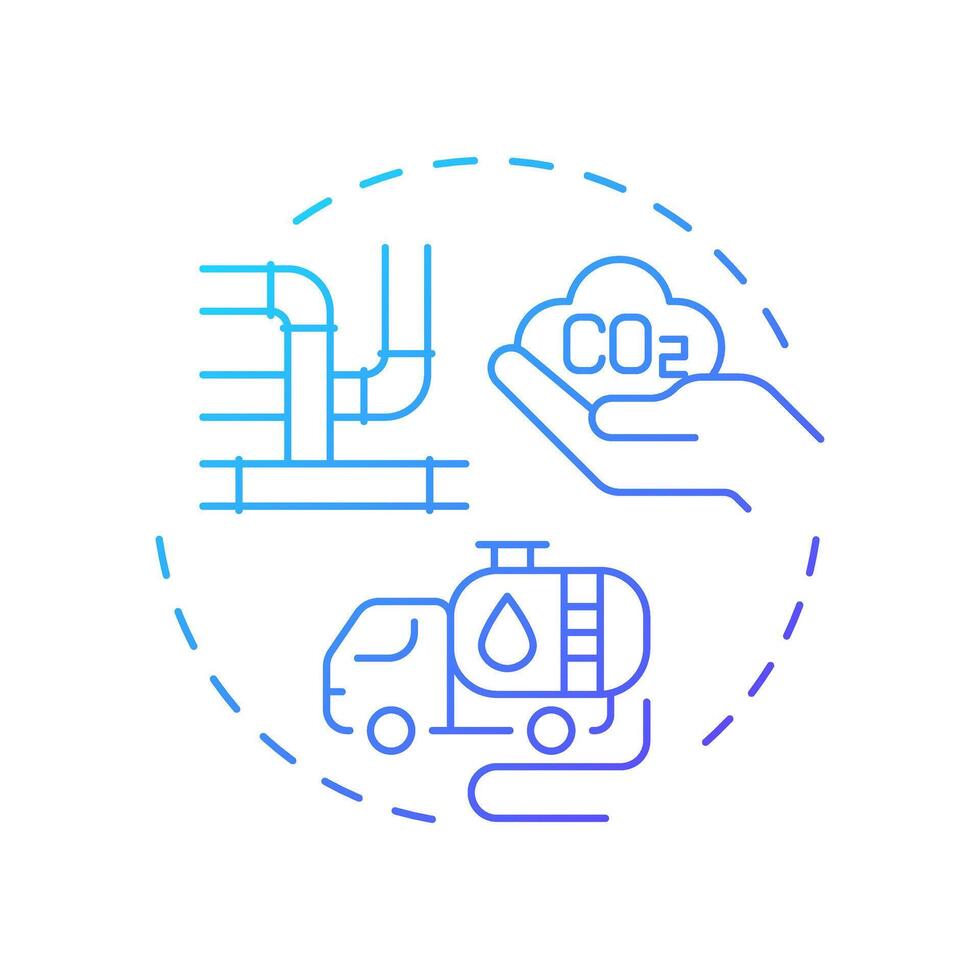 $CO_2$