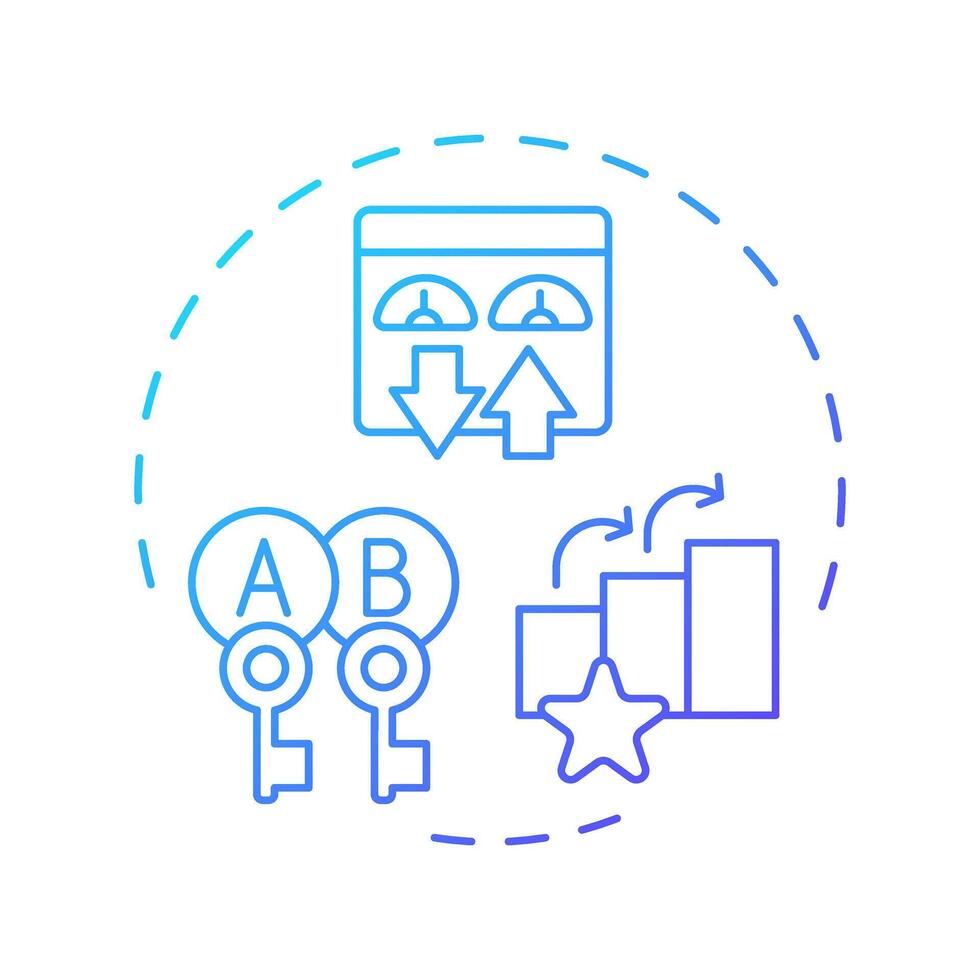 A B