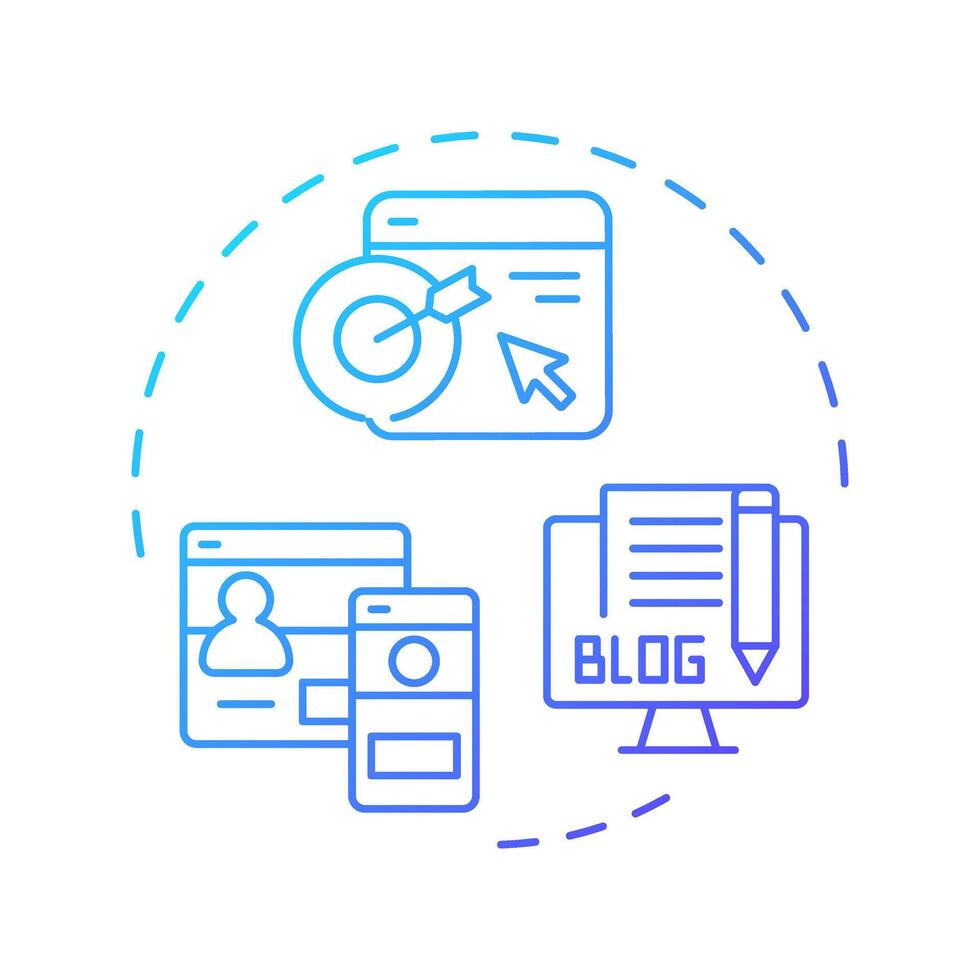 BLOG