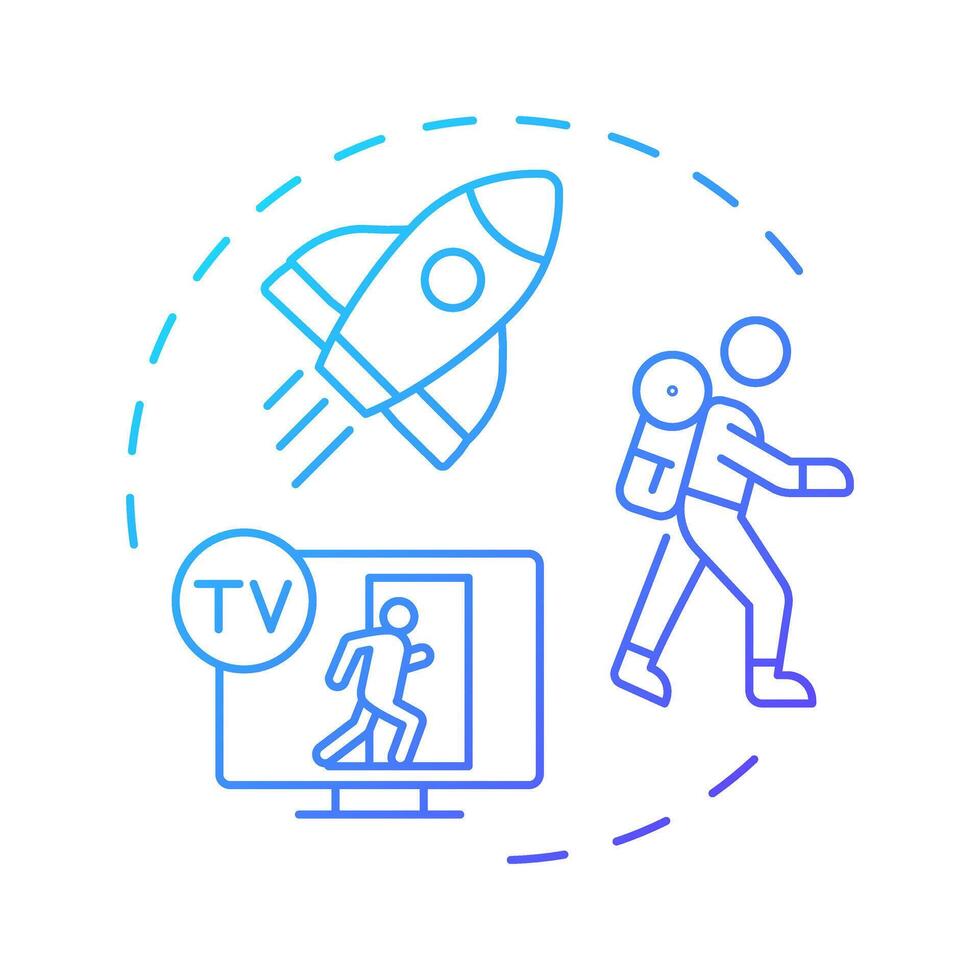 TV