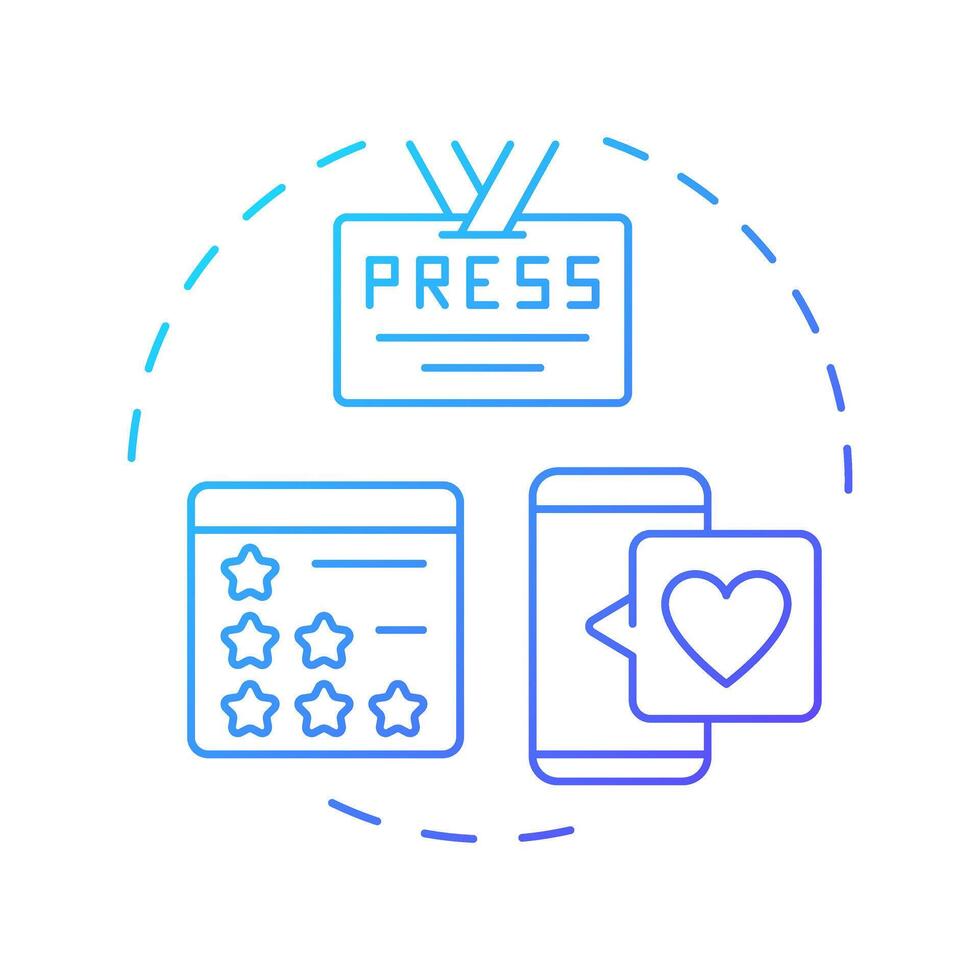 PRESS