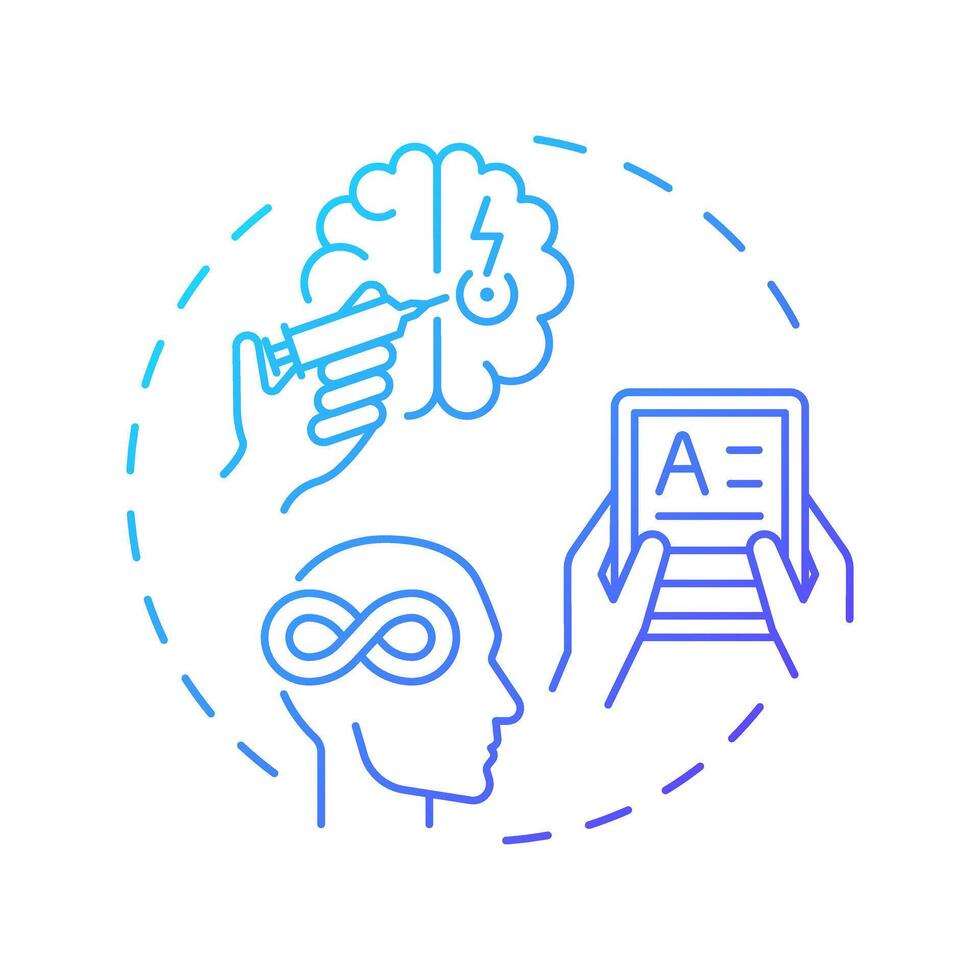 A