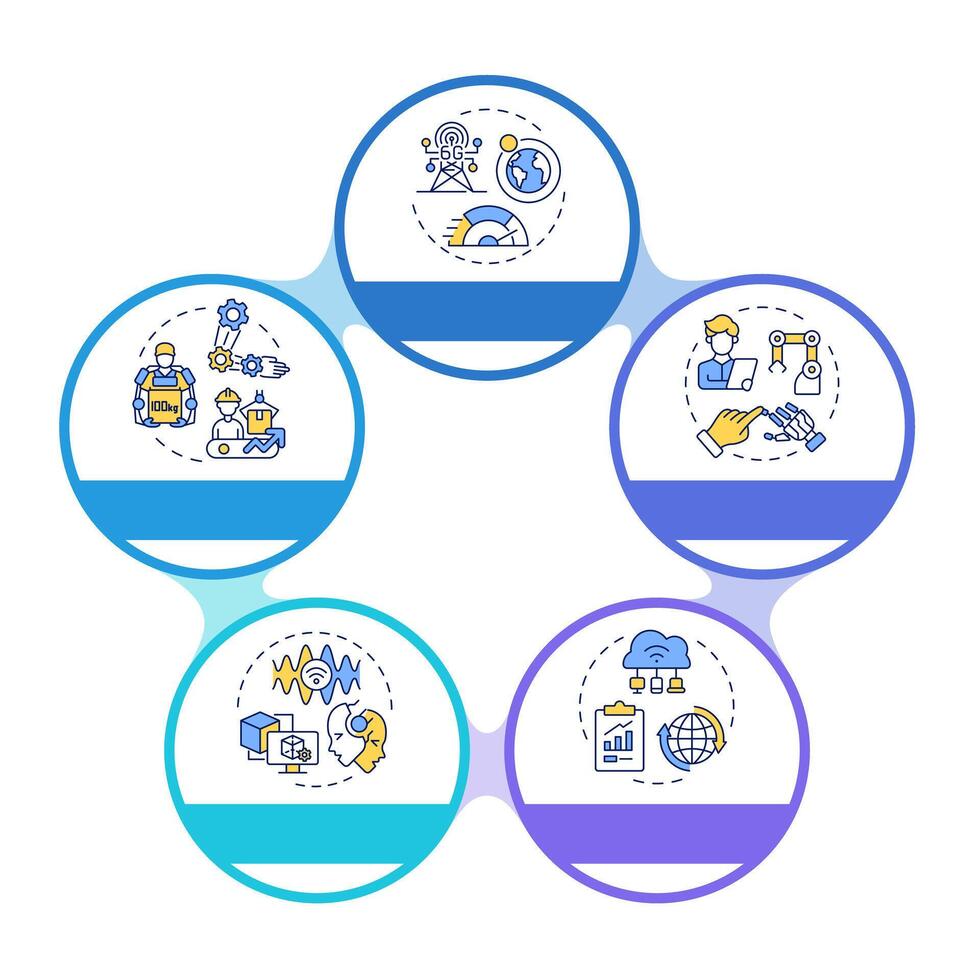 6G

100kg