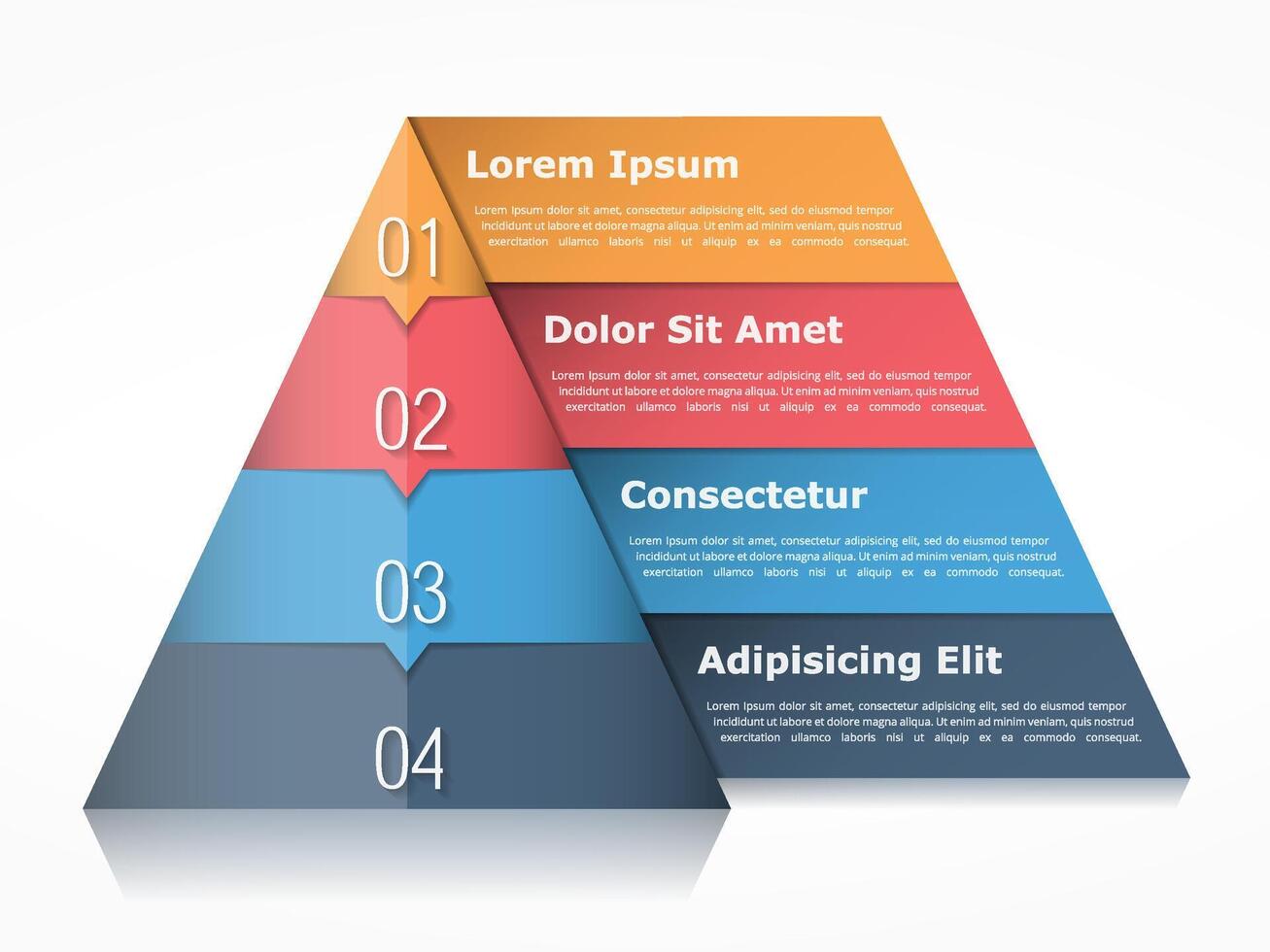 01

Lorem Ipsum

Lorem Ipsum dolor sit amet, consectetur adipisicing elit, sed do eiusmod tempor incididunt ut labore et dolore magna aliqua. Ut enim ad minim veniam, quis nostrud exercitation ullamco laboris nisi ut aliquip ex ea commodo consequat.

02

Dolor Sit Amet

Lorem Ipsum dolor sit amet, consectetur adipisicing elit, sed do eiusmod tempor incididunt ut labore et dolore magna aliqua. Ut enim ad minim veniam, quis nostrud exercitation ullamco laboris nisi ut aliquip ex ea commodo consequat.

03

Consectetur

Lorem Ipsum dolor sit amet, consectetur adipisicing elit, sed do eiusmod tempor incididunt ut labore et dolore magna aliqua. Ut enim ad minim veniam, quis nostrud exercitation ullamco laboris nisi ut aliquip ex ea commodo consequat.

04

Adipisicing Elit

Lorem Ipsum dolor sit amet, consectetur adipisicing elit, sed do eiusmod tempor incididunt ut labore et dolore magna aliqua. Ut enim ad minim veniam, quis nostrud exercitation ullamco laboris nisi ut aliquip ex ea commodo consequat.