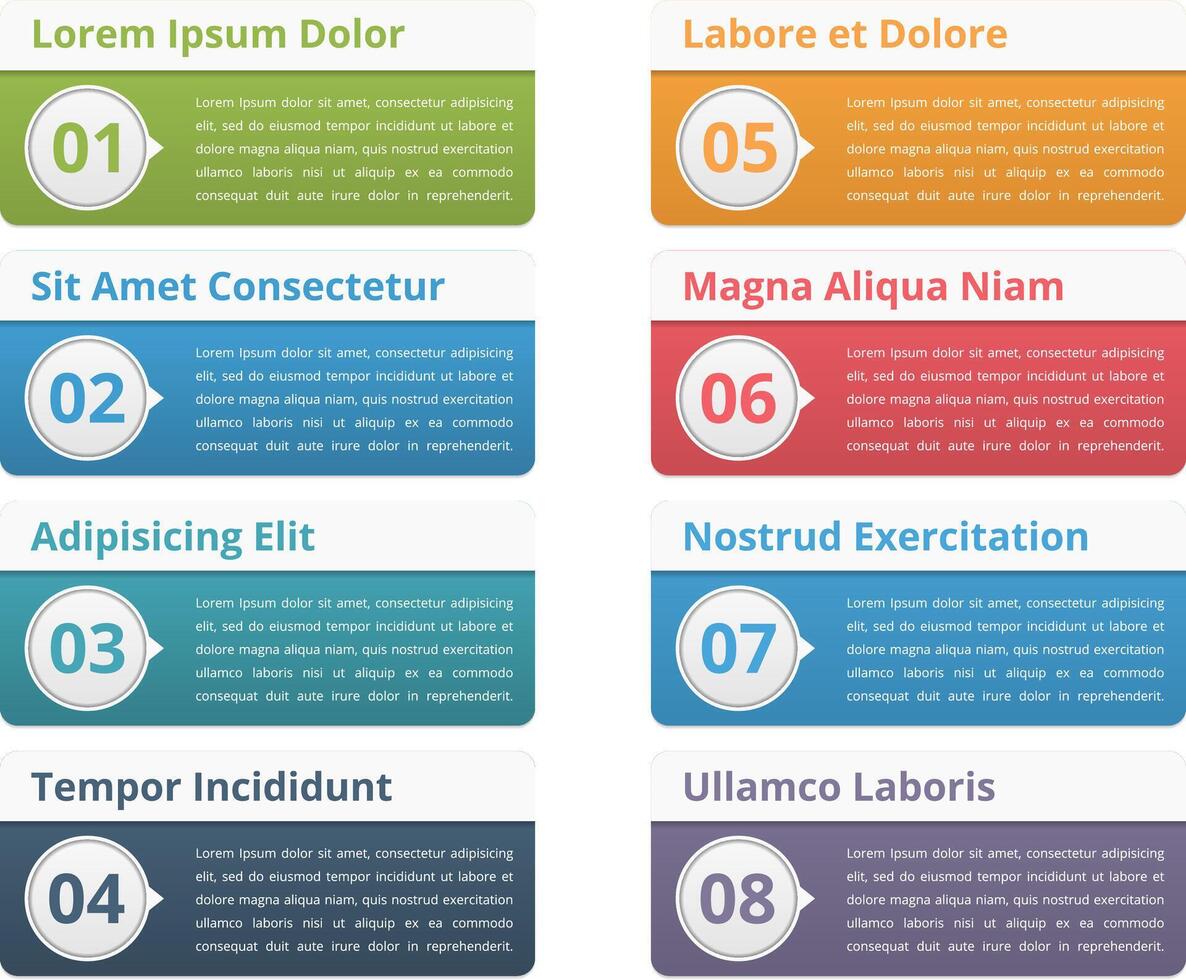 Lorem Ipsum Dolor

01

Lorem Ipsum dolor sit amet, consectetur adipisicing elit, sed do eiusmod tempor incididunt ut labore et dolore magna aliqua niam, quis nostrud exercitation ullamco laboris nisi ut aliquip ex ea commodo consequat duit aute irure dolor in reprehenderit.

Sit Amet Consectetur

02

Lorem Ipsum dolor sit amet, consectetur adipisicing elit, sed do eiusmod tempor incididunt ut labore et dolore magna aliqua niam, quis nostrud exercitation ullamco laboris nisi ut aliquip ex ea commodo consequat duit aute irure dolor in reprehenderit.

Adipisicing Elit

03

Lorem Ipsum dolor sit amet, consectetur adipisicing elit, sed do eiusmod tempor incididunt ut labore et dolore magna aliqua niam, quis nostrud exercitation ullamco laboris nisi ut aliquip ex ea commodo consequat duit aute irure dolor in reprehenderit.

Tempor Incididunt

04

Lorem Ipsum dolor sit amet, consectetur adipisicing elit, sed do eiusmod tempor incididunt ut labore et dolore magna aliqua niam, quis nostrud exercitation ullamco laboris nisi ut aliquip ex ea commodo consequat duit aute irure dolor in reprehenderit.

Labore et Dolore

05

Lorem Ipsum dolor sit amet, consectetur adipisicing elit, sed do eiusmod tempor incididunt ut labore et dolore magna aliqua niam, quis nostrud exercitation ullamco laboris nisi ut aliquip ex ea commodo consequat duit aute irure dolor in reprehenderit.

Magna Aliqua Niam

06

Lorem Ipsum dolor sit amet, consectetur adipisicing elit, sed do eiusmod tempor incididunt ut labore et dolore magna aliqua niam, quis nostrud exercitation ullamco laboris nisi ut aliquip ex ea commodo consequat duit aute irure dolor in reprehenderit.

Nostrud Exercitation

07

Lorem Ipsum dolor sit amet, consectetur adipisicing elit, sed do eiusmod tempor incididunt ut labore et dolore magna aliqua niam, quis nostrud exercitation ullamco laboris nisi ut aliquip ex ea commodo consequat duit aute irure dolor in reprehenderit.

Ullamco Laboris

08

Lorem Ipsum dolor sit amet, consectetur adipisicing elit, sed do eiusmod tempor incididunt ut labore et dolore magna aliqua niam, quis nostrud exercitation ullamco laboris nisi ut aliquip ex ea commodo consequat duit aute irure dolor in reprehenderit.