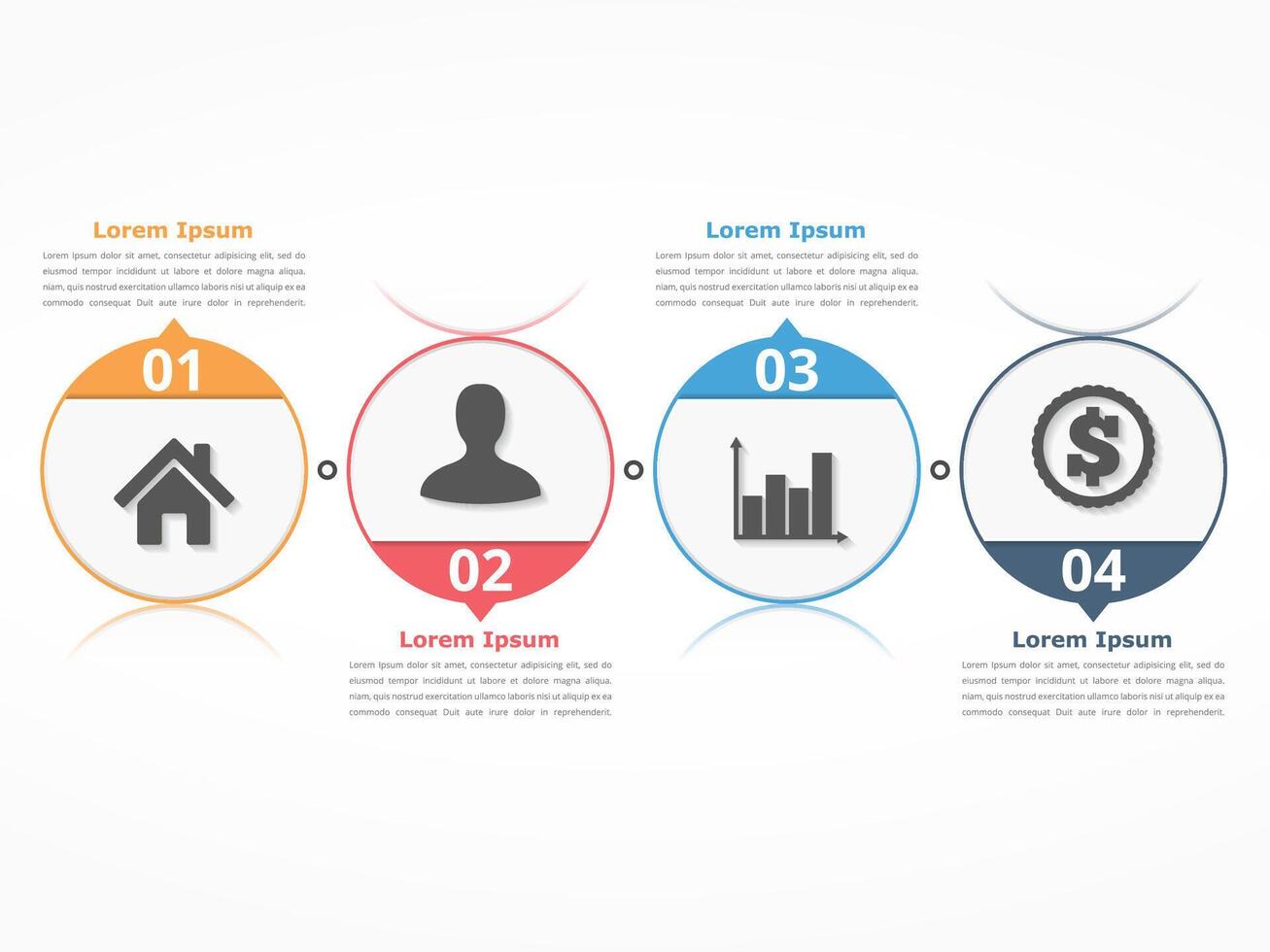 Lorem Ipsum

Lorem Ipsum dolor sit amet, consectetur adipisicing elit, sed do eiusmod tempor incididunt ut labore et dolore magna aliqua. niam, quis nostrud exercitation ullamco laboris nisi ut aliquip ex ea commodo consequat Duit aute irure dolor in reprehenderit.

01

02

Lorem Ipsum

Lorem Ipsum dolor sit amet, consectetur adipisicing elit, sed do eiusmod tempor incididunt ut labore et dolore magna aliqua. niam, quis nostrud exercitation ullamco laboris nisi ut aliquip ex ea commodo consequat Duit aute irure dolor in reprehenderit.

Lorem Ipsum

Lorem Ipsum dolor sit amet, consectetur adipisicing elit, sed do eiusmod tempor incididunt ut labore et dolore magna aliqua. niam, quis nostrud exercitation ullamco laboris nisi ut aliquip ex ea commodo consequat Duit aute irure dolor in reprehenderit.

03

$

04

Lorem Ipsum

Lorem Ipsum dolor sit amet, consectetur adipisicing elit, sed do eiusmod tempor incididunt ut labore et dolore magna aliqua. niam, quis nostrud exercitation ullamco laboris nisi ut aliquip ex ea commodo consequat Duit aute irure dolor in reprehenderit.