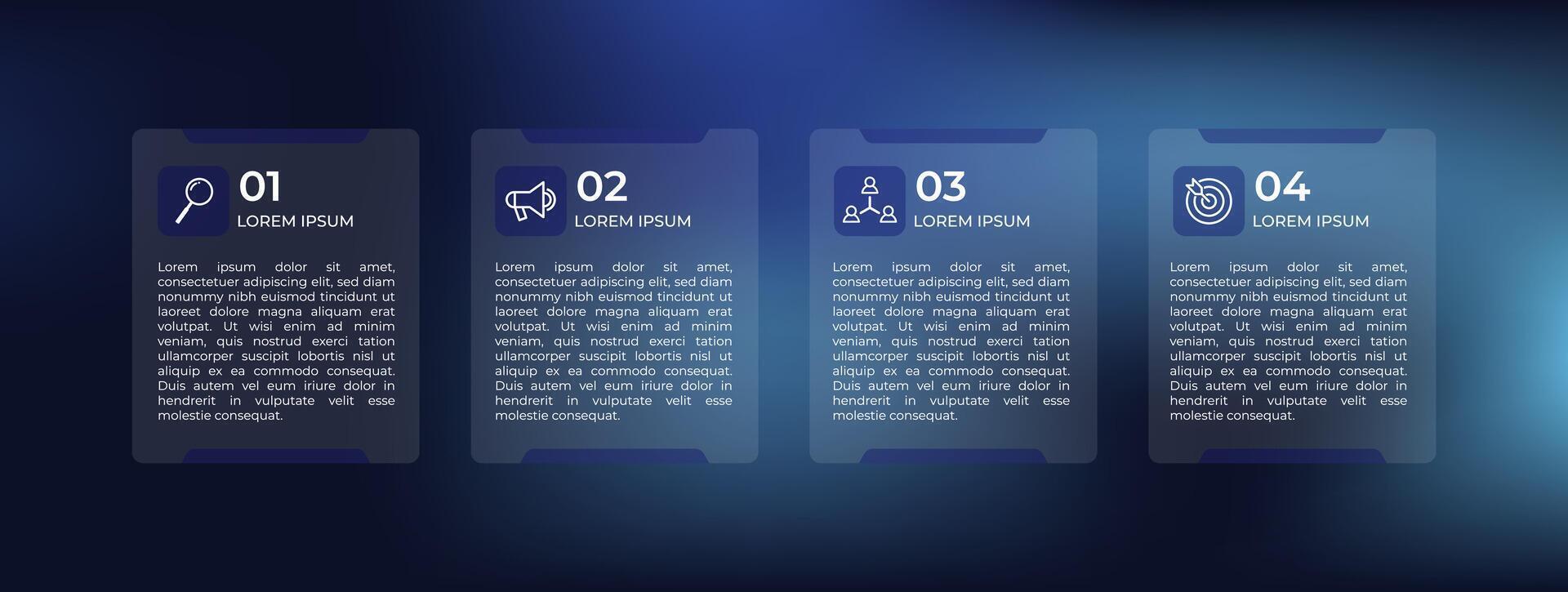 01
LOREM IPSUM

Lorem ipsum dolor sit amet, consectetuer adipiscing elit, sed diam nonummy nibh euismod tincidunt ut laoreet dolore magna aliquam erat volutpat. Ut wisi enim ad minim veniam, quis nostrud exerci tation ullamcorper suscipit lobortis nisl ut aliquip ex ea commodo consequat. Duis autem vel eum iriure dolor in hendrerit in vulputate velit esse molestie consequat.

02
LOREM IPSUM

Lorem ipsum dolor sit amet, consectetuer adipiscing elit, sed diam nonummy nibh euismod tincidunt ut laoreet dolore magna aliquam erat volutpat. Ut wisi enim ad minim veniam, quis nostrud exerci tation ullamcorper suscipit lobortis nisl ut aliquip ex ea commodo consequat. Duis autem vel eum iriure dolor in hendrerit in vulputate velit esse molestie consequat.

03
LOREM IPSUM

Lorem ipsum dolor sit amet, consectetuer adipiscing elit, sed diam nonummy nibh euismod tincidunt ut laoreet dolore magna aliquam erat volutpat. Ut wisi enim ad minim veniam, quis nostrud exerci tation ullamcorper suscipit lobortis nisl ut aliquip ex ea commodo consequat. Duis autem vel eum iriure dolor in hendrerit in vulputate velit esse molestie consequat.

04
LOREM IPSUM

Lorem ipsum dolor sit amet, consectetuer adipiscing elit, sed diam nonummy nibh euismod tincidunt ut laoreet dolore magna aliquam erat volutpat. Ut wisi enim ad minim veniam, quis nostrud exerci tation ullamcorper suscipit lobortis nisl ut aliquip ex ea commodo consequat. Duis autem vel eum iriure dolor in hendrerit in vulputate velit esse molestie consequat.