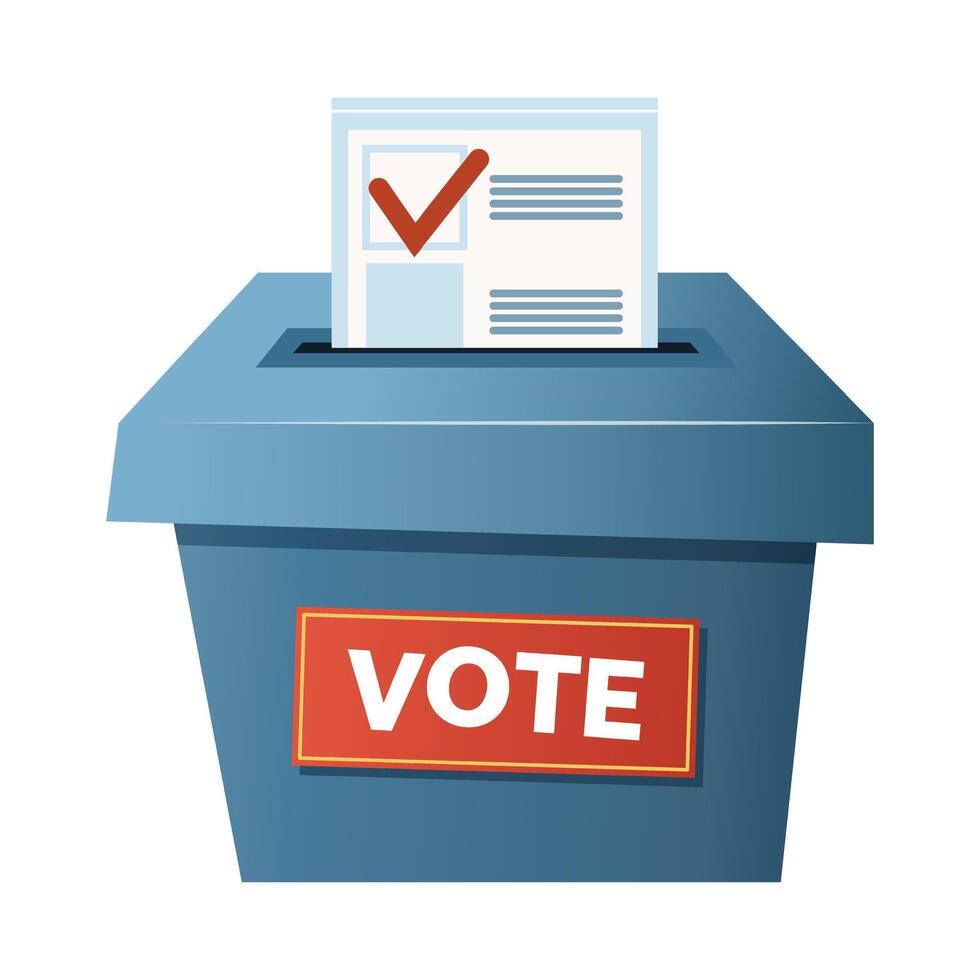 VOTE