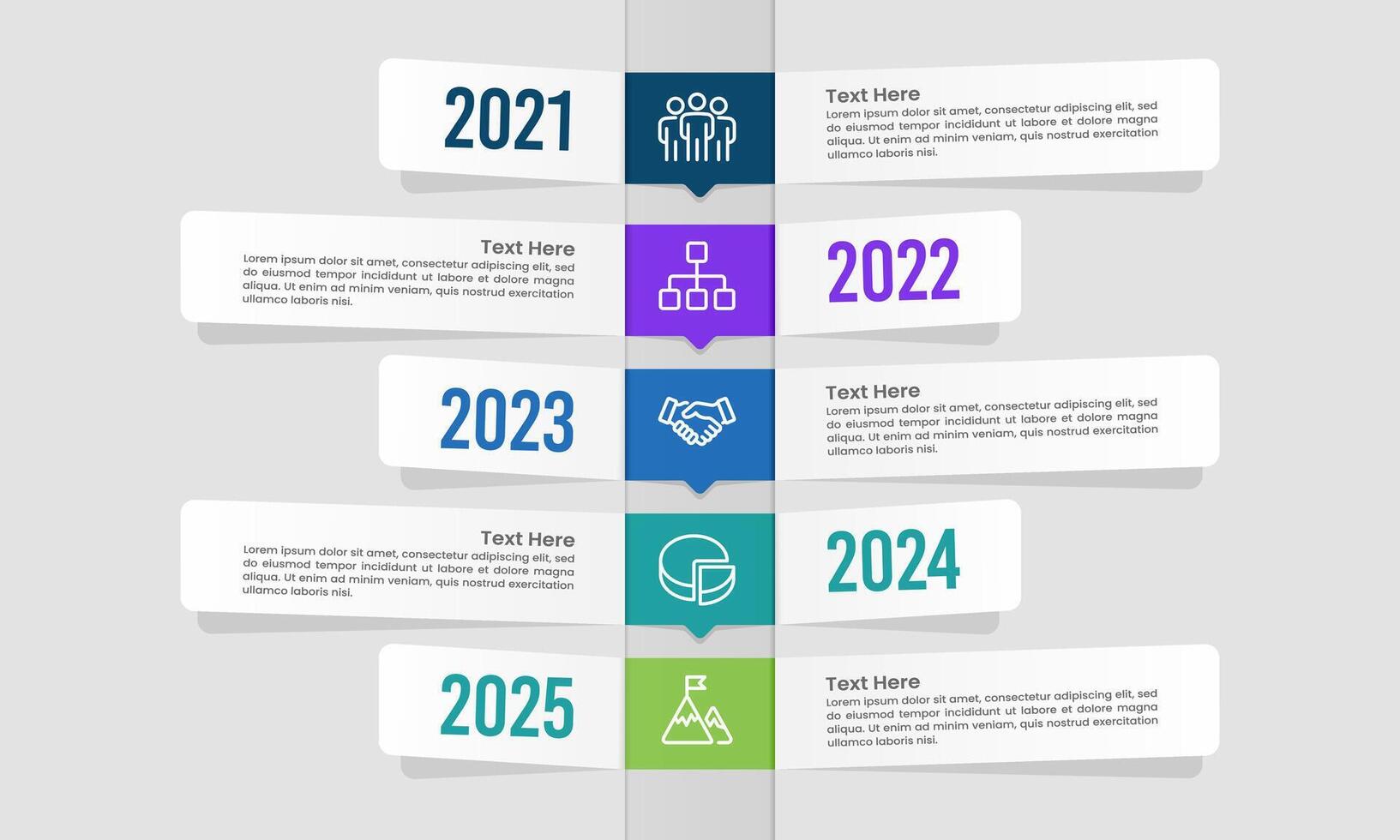 2021

Text Here
Lorem ipsum dolor sit amet, consectetur adipiscing elit, sed do eiusmod tempor incididunt ut labore et dolore magna aliqua. Ut enim ad minim veniam, quis nostrud exercitation ullamco laboris nisi.

Text Here
Lorem ipsum dolor sit amet, consectetur adipiscing elit, sed do eiusmod tempor incididunt ut labore et dolore magna aliqua. Ut enim ad minim veniam, quis nostrud exercitation ullamco laboris nisi.

2022

2023

Text Here
Lorem ipsum dolor sit amet, consectetur adipiscing elit, sed do eiusmod tempor incididunt ut labore et dolore magna aliqua. Ut enim ad minim veniam, quis nostrud exercitation ullamco laboris nisi.

Text Here
Lorem ipsum dolor sit amet, consectetur adipiscing elit, sed do eiusmod tempor incididunt ut labore et dolore magna aliqua. Ut enim ad minim veniam, quis nostrud exercitation ullamco laboris nisi.

2024

2025

Text Here
Lorem ipsum dolor sit amet, consectetur adipiscing elit, sed do eiusmod tempor incididunt ut labore et dolore magna aliqua. Ut enim ad minim veniam, quis nostrud exercitation ullamco laboris nisi.