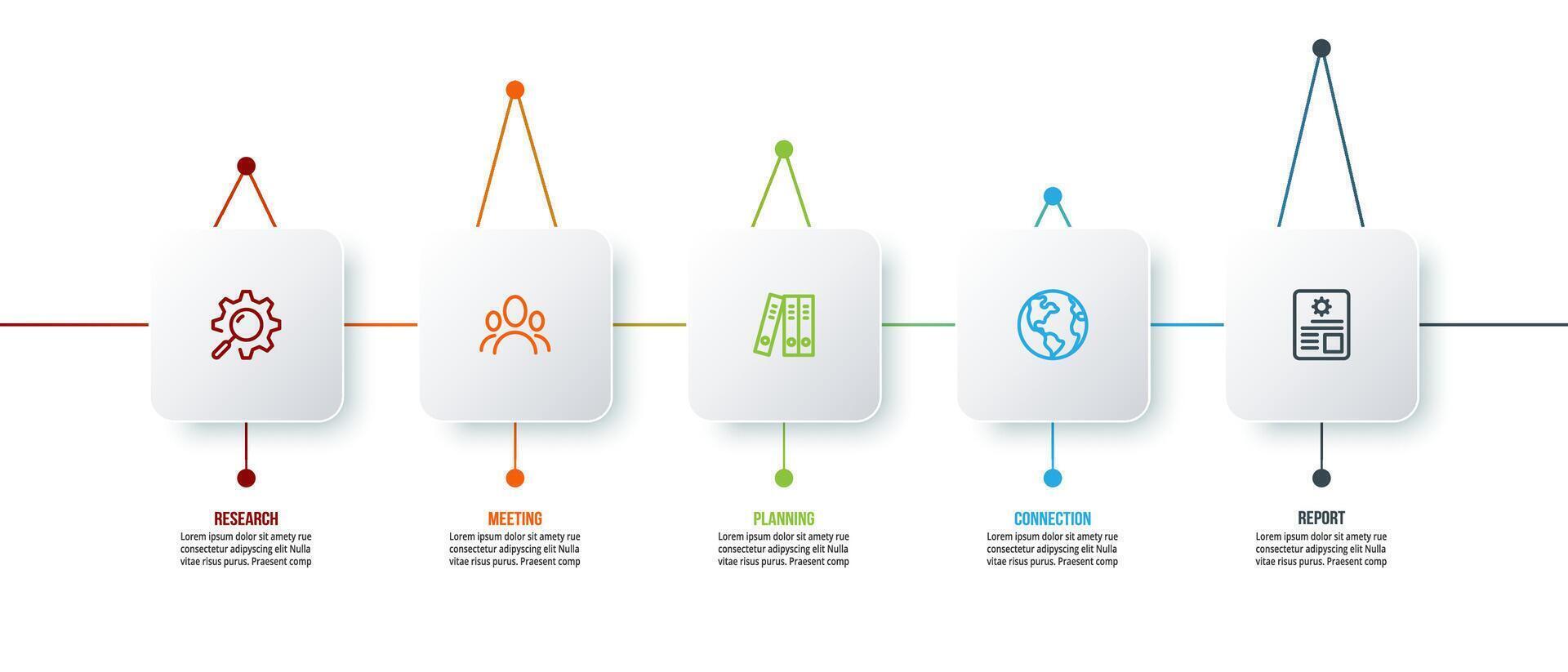 RESEARCH
Lorem ipsum dolor sit amety rue consectetur adipyscing elit Nulla vitae risus purus. Praesent comp

MEETING
Lorem ipsum dolor sit amety rue consectetur adipyscing elit Nulla vitae risus purus. Praesent comp

PLANNING
Lorem ipsum dolor sit amety rue consectetur adipyscing elit Nulla vitae risus purus. Praesent comp

CONNECTION
Lorem ipsum dolor sit amety rue consectetur adipyscing elit Nulla vitae risus purus. Praesent comp

REPORT
Lorem ipsum dolor sit amety rue consectetur adipyscing elit Nulla vitae risus purus. Praesent comp