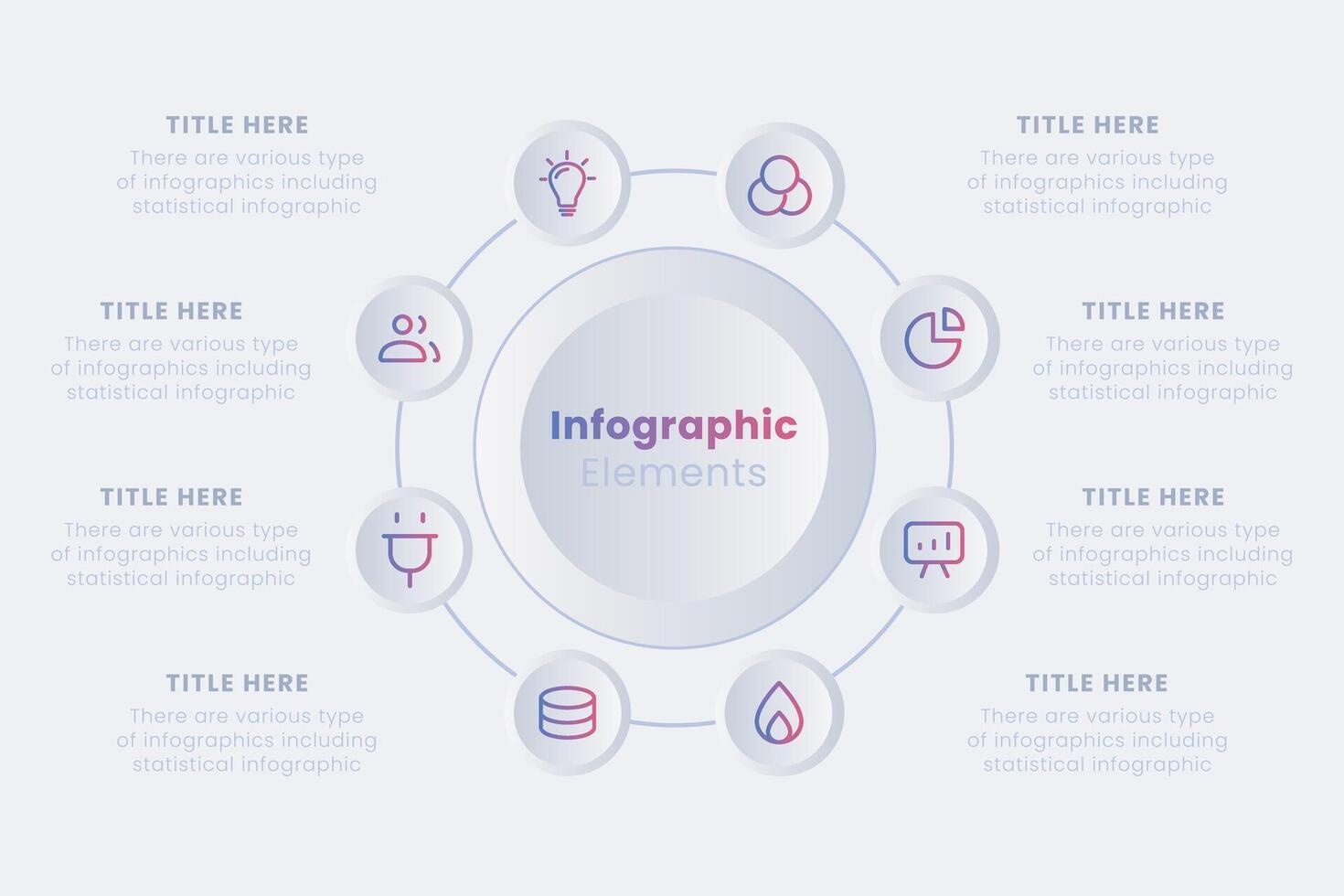 TITLE HERE
There are various type of infographics including statistical infographic

TITLE HERE
There are various type of infographics including statistical infographic

TITLE HERE
There are various type of infographics including statistical infographic

TITLE HERE
There are various type of infographics including statistical infographic

Infographic
Elements

TITLE HERE
There are various type of infographics including statistical infographic

TITLE HERE
There are various type of infographics including statistical infographic

TITLE HERE
There are various type of infographics including statistical infographic

TITLE HERE
There are various type of infographics including statistical infographic