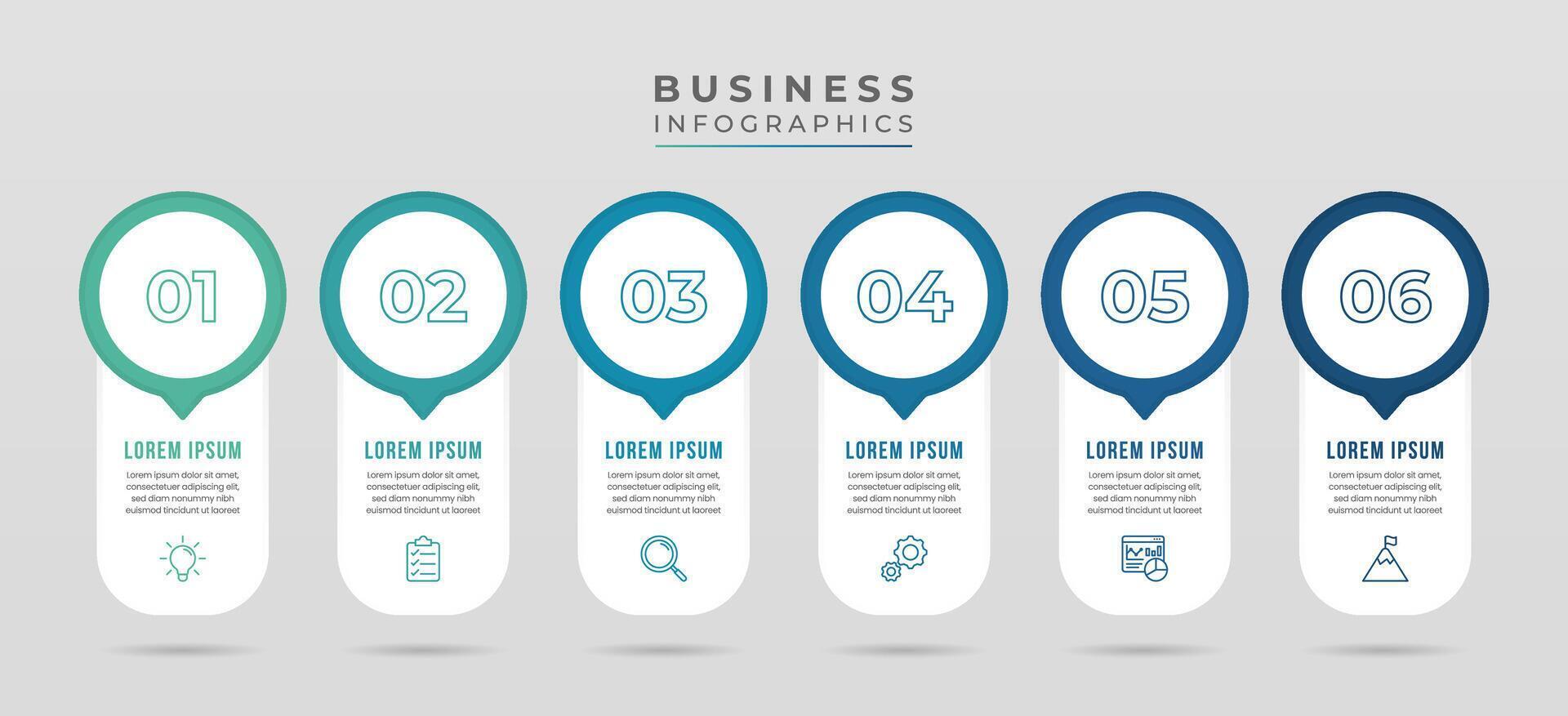 BUSINESS
INFOGRAPHICS

01

LOREM IPSUM

Lorem ipsum dolor sit amet, consectetuer adipiscing elit, sed diam nonummy nibh euismod tincidunt ut laoreet

02

LOREM IPSUM

Lorem ipsum dolor sit amet, consectetuer adipiscing elit, sed diam nonummy nibh euismod tincidunt ut laoreet

03

LOREM IPSUM

Lorem ipsum dolor sit amet, consectetuer adipiscing elit, sed diam nonummy nibh euismod tincidunt ut laoreet

04

LOREM IPSUM

Lorem ipsum dolor sit amet, consectetuer adipiscing elit, sed diam nonummy nibh euismod tincidunt ut laoreet

05

LOREM IPSUM

Lorem ipsum dolor sit amet, consectetuer adipiscing elit, sed diam nonummy nibh euismod tincidunt ut laoreet

06

LOREM IPSUM

Lorem ipsum dolor sit amet, consectetuer adipiscing elit, sed diam nonummy nibh euismod tincidunt ut laoreet