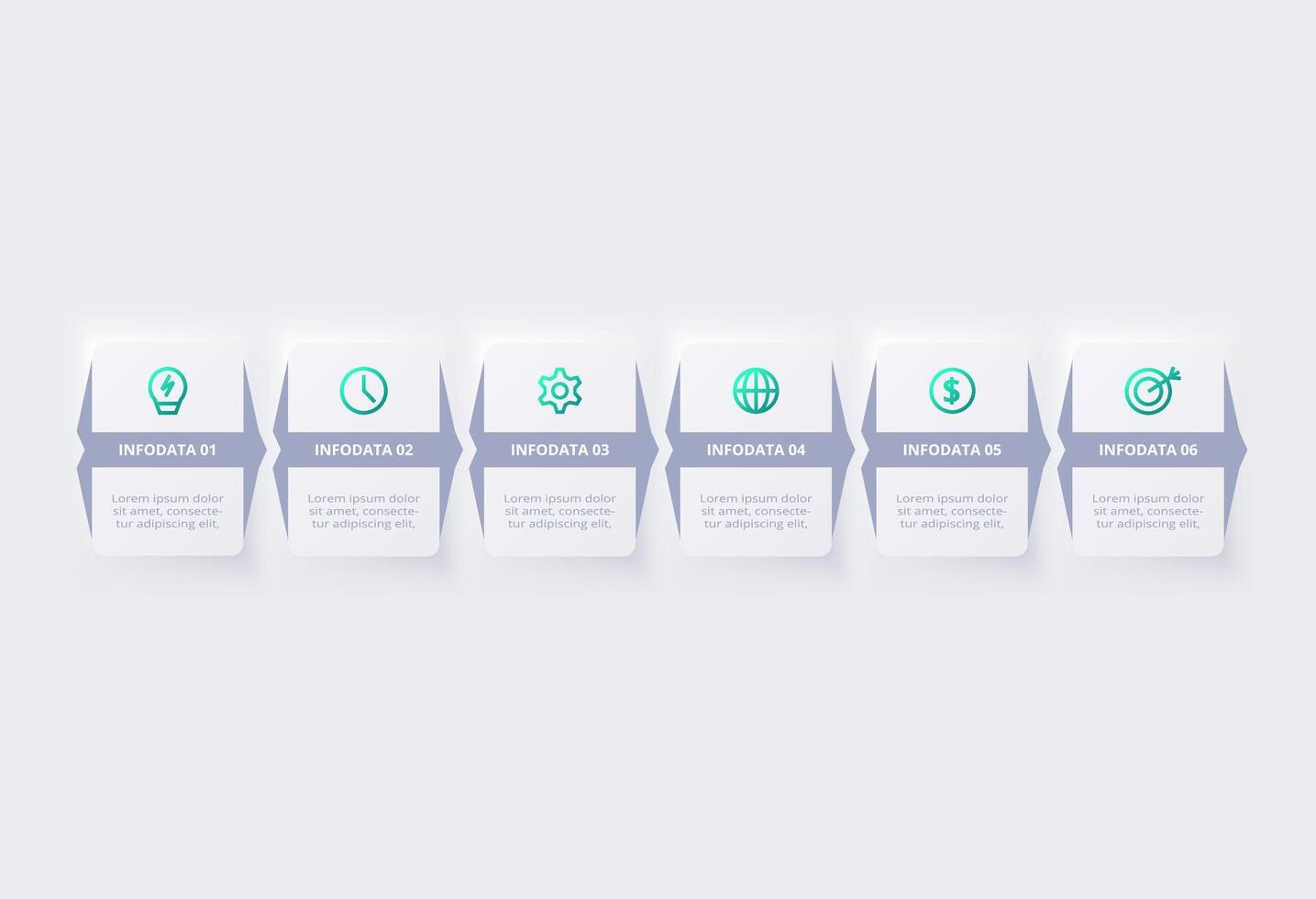 INFODATA 01

Lorem ipsum dolor sit amet, consectetur adipiscing elit,

INFODATA 02

Lorem ipsum dolor sit amet, consectetur adipiscing elit,

INFODATA 03

Lorem ipsum dolor sit amet, consectetur adipiscing elit,

INFODATA 04

Lorem ipsum dolor sit amet, consectetur adipiscing elit,

INFODATA 05

Lorem ipsum dolor sit amet, consectetur adipiscing elit,

INFODATA 06

Lorem ipsum dolor sit amet, consectetur adipiscing elit,