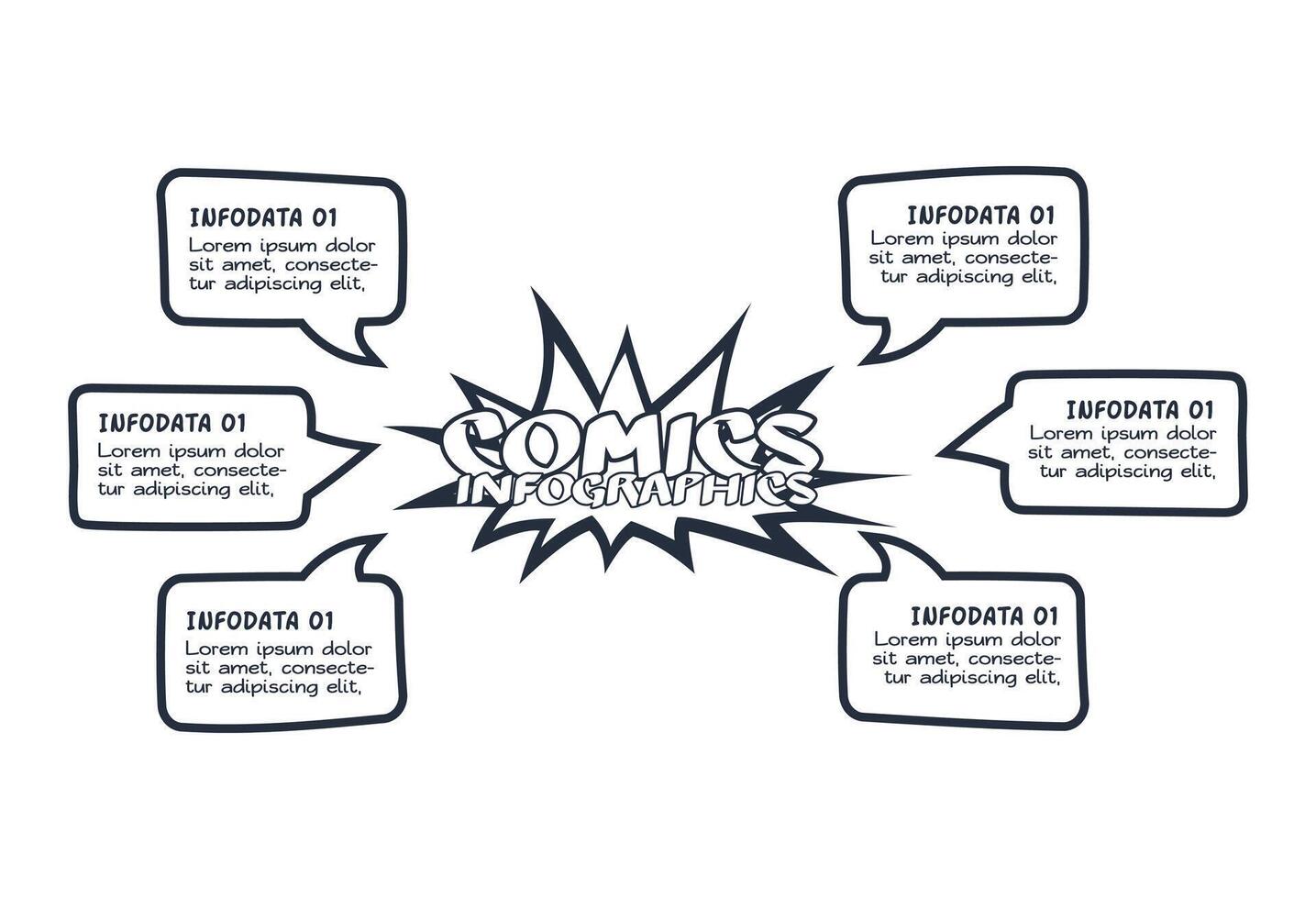 INFODATA 01
Lorem ipsum dolor sit amet, consectetur adipiscing elit,

INFODATA 01
Lorem ipsum dolor sit amet, consectetur adipiscing elit,

INFODATA 01
Lorem ipsum dolor sit amet, consectetur adipiscing elit,

COMICS
INFOGRAPHICS

INFODATA 01
Lorem ipsum dolor sit amet, consectetur adipiscing elit,

INFODATA 01
Lorem ipsum dolor sit amet, consectetur adipiscing elit,

INFODATA 01
Lorem ipsum dolor sit amet, consectetur adipiscing elit,