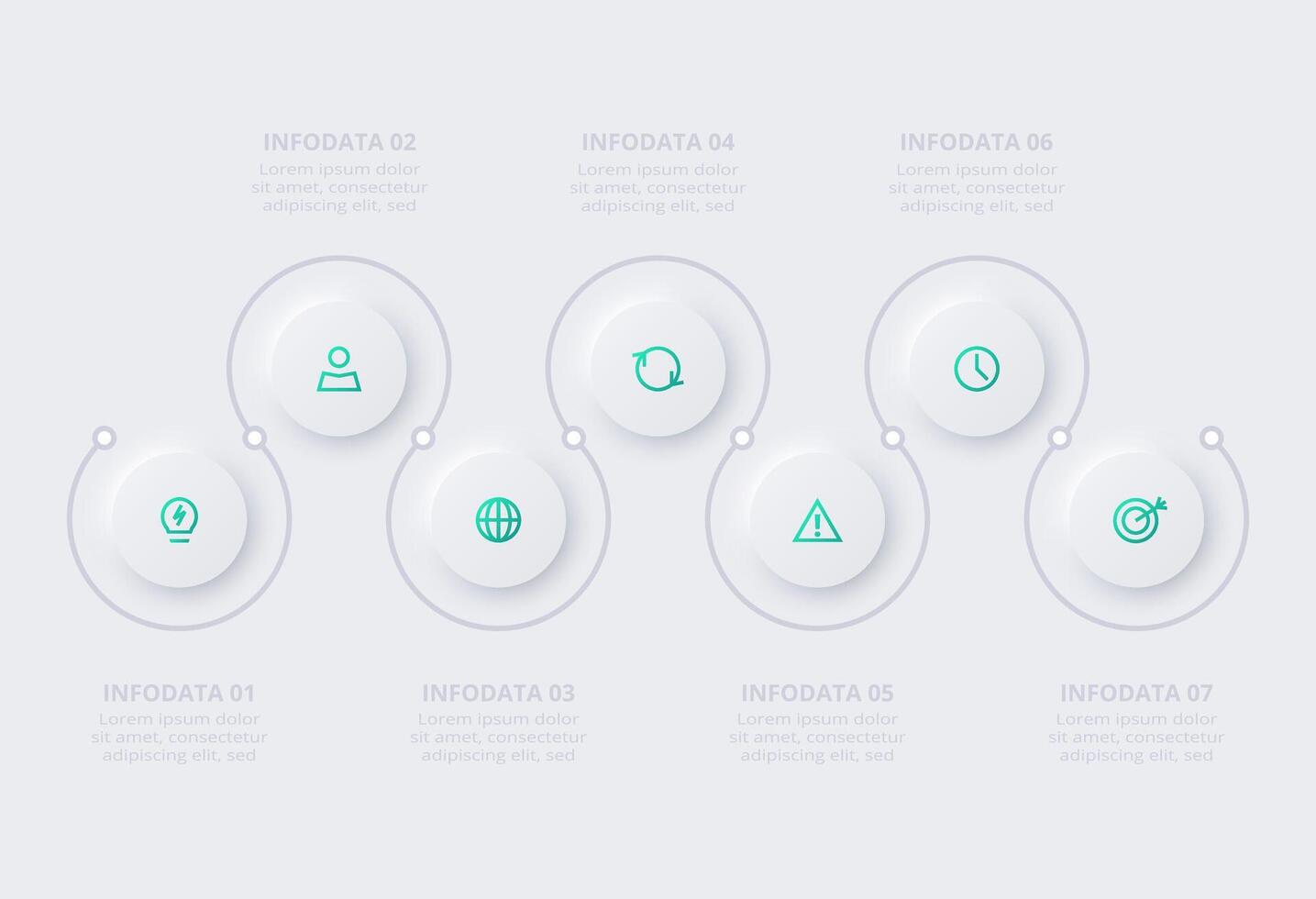 INFODATA 02
Lorem ipsum dolor sit amet, consectetur adipiscing elit, sed

INFODATA 04
Lorem ipsum dolor sit amet, consectetur adipiscing elit, sed

INFODATA 06
Lorem ipsum dolor sit amet, consectetur adipiscing elit, sed

INFODATA 01
Lorem ipsum dolor sit amet, consectetur adipiscing elit, sed

INFODATA 03
Lorem ipsum dolor sit amet, consectetur adipiscing elit, sed

INFODATA 05
Lorem ipsum dolor sit amet, consectetur adipiscing elit, sed

INFODATA 07
Lorem ipsum dolor sit amet, consectetur adipiscing elit, sed