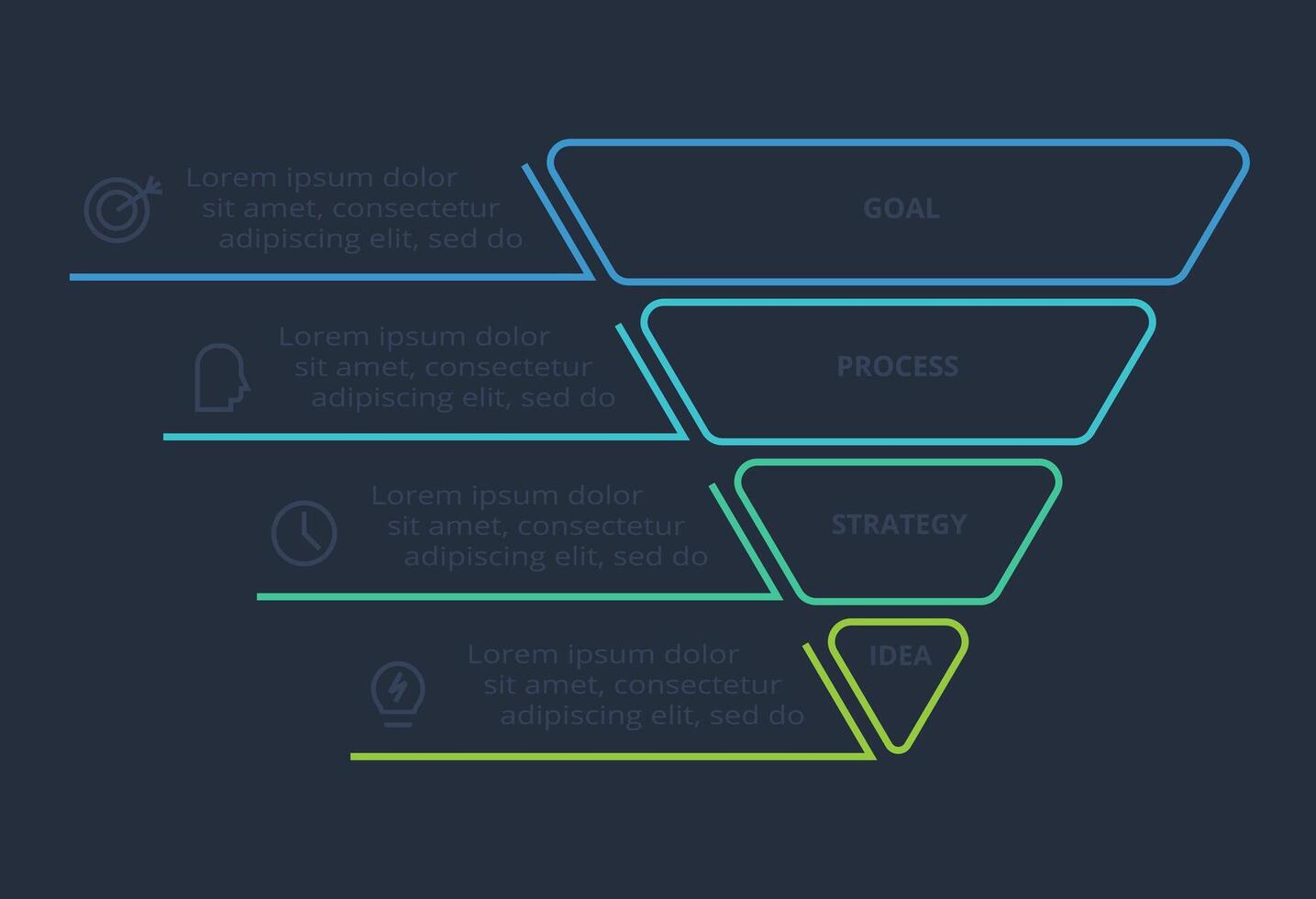 Lorem ipsum dolor sit amet, consectetur adipiscing elit, sed do

GOAL

Lorem ipsum dolor sit amet, consectetur adipiscing elit, sed do

PROCESS

Lorem ipsum dolor sit amet, consectetur adipiscing elit, sed do

STRATEGY

Lorem ipsum dolor sit amet, consectetur adipiscing elit, sed do

IDEA