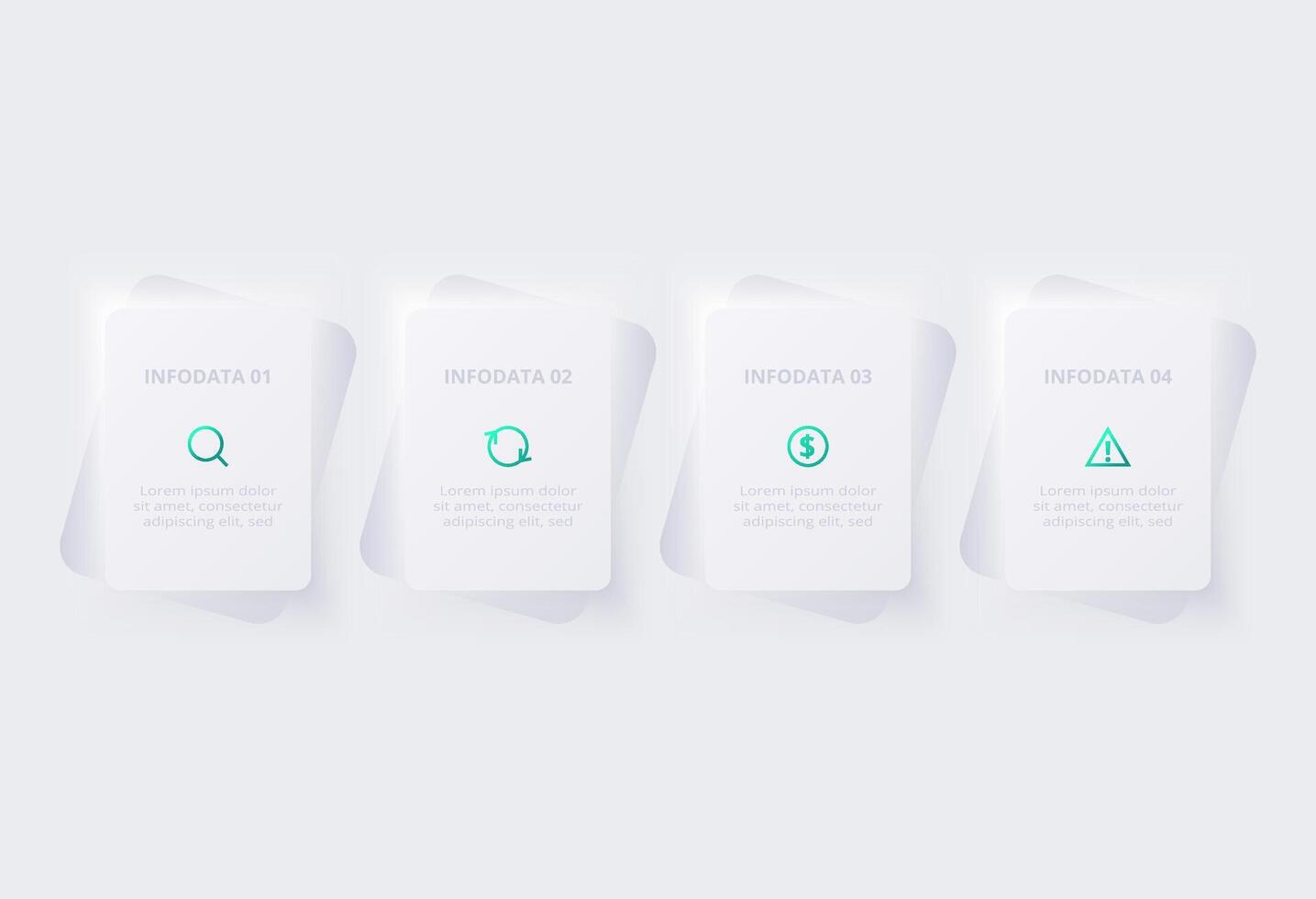 INFODATA 01

Lorem ipsum dolor sit amet, consectetur adipiscing elit, sed

INFODATA 02

Lorem ipsum dolor sit amet, consectetur adipiscing elit, sed

INFODATA 03

$

Lorem ipsum dolor sit amet, consectetur adipiscing elit, sed

INFODATA 04

!

Lorem ipsum dolor sit amet, consectetur adipiscing elit, sed