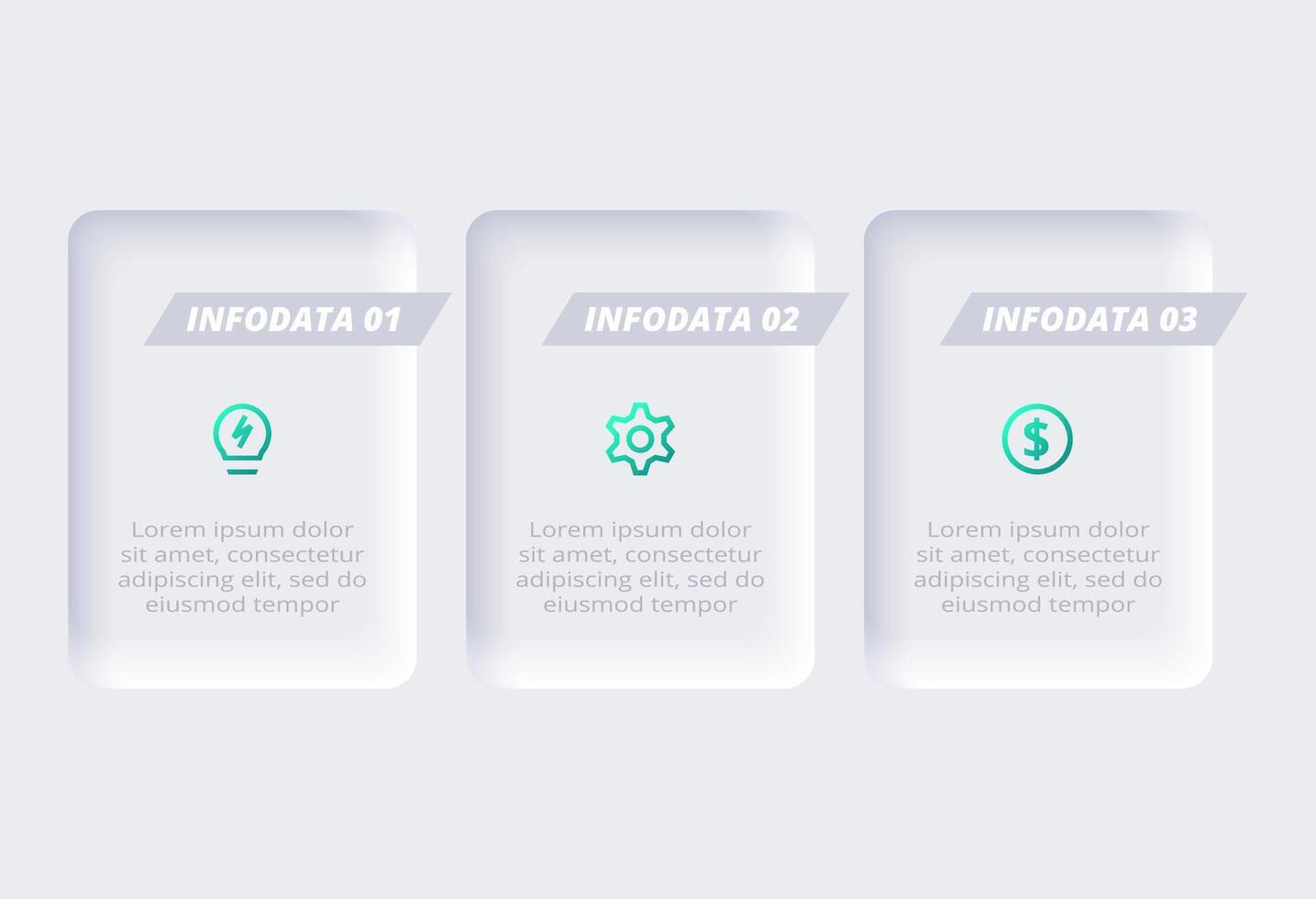 INFODATA 01

Lorem ipsum dolor sit amet, consectetur adipiscing elit, sed do eiusmod tempor

INFODATA 02

Lorem ipsum dolor sit amet, consectetur adipiscing elit, sed do eiusmod tempor

INFODATA 03

$

Lorem ipsum dolor sit amet, consectetur adipiscing elit, sed do eiusmod tempor