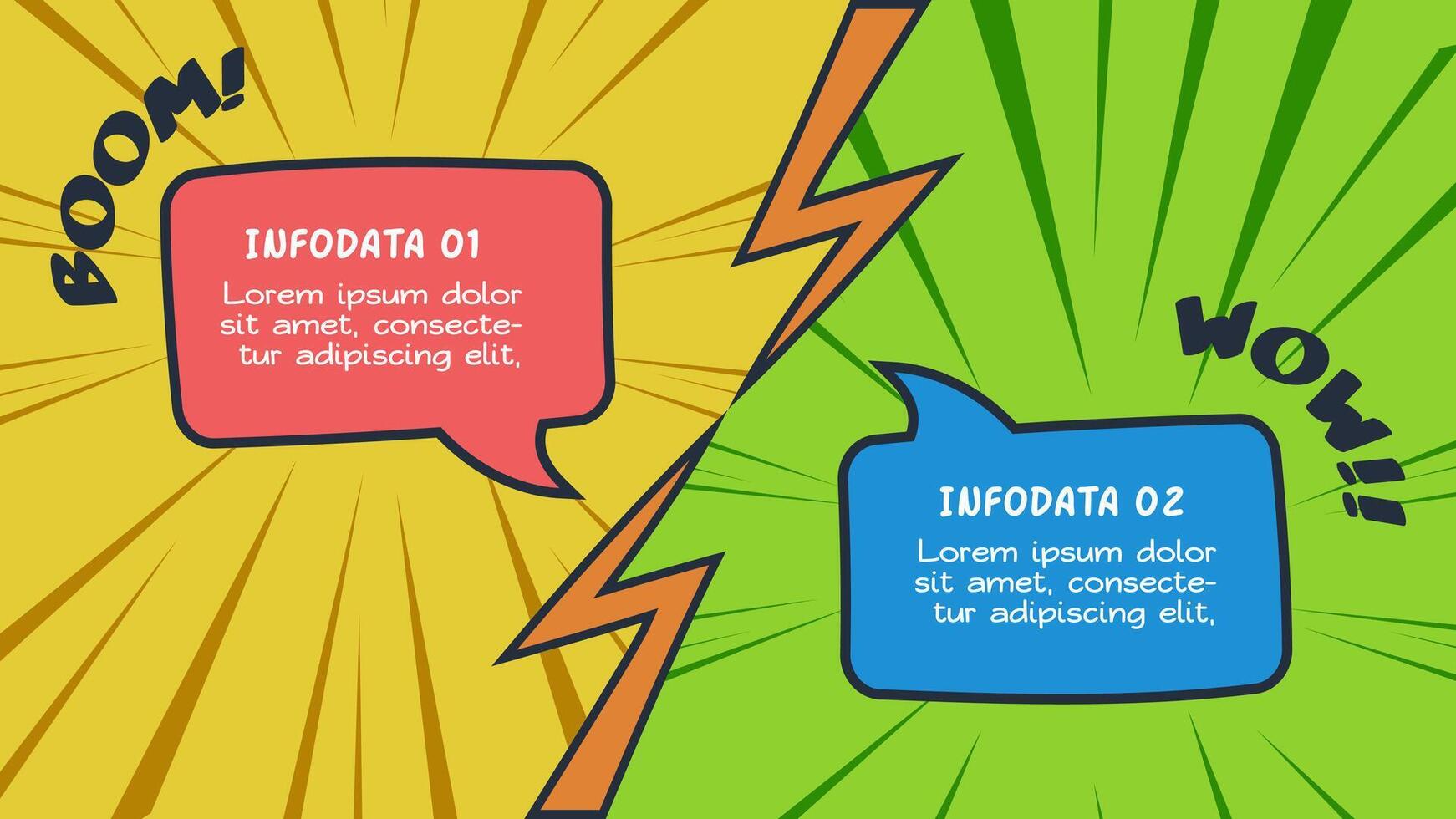 BOOM!

INFODATA 01

Lorem ipsum dolor sit amet, consectetur adipiscing elit,

WOW!!

INFODATA 02

Lorem ipsum dolor sit amet, consectetur adipiscing elit,