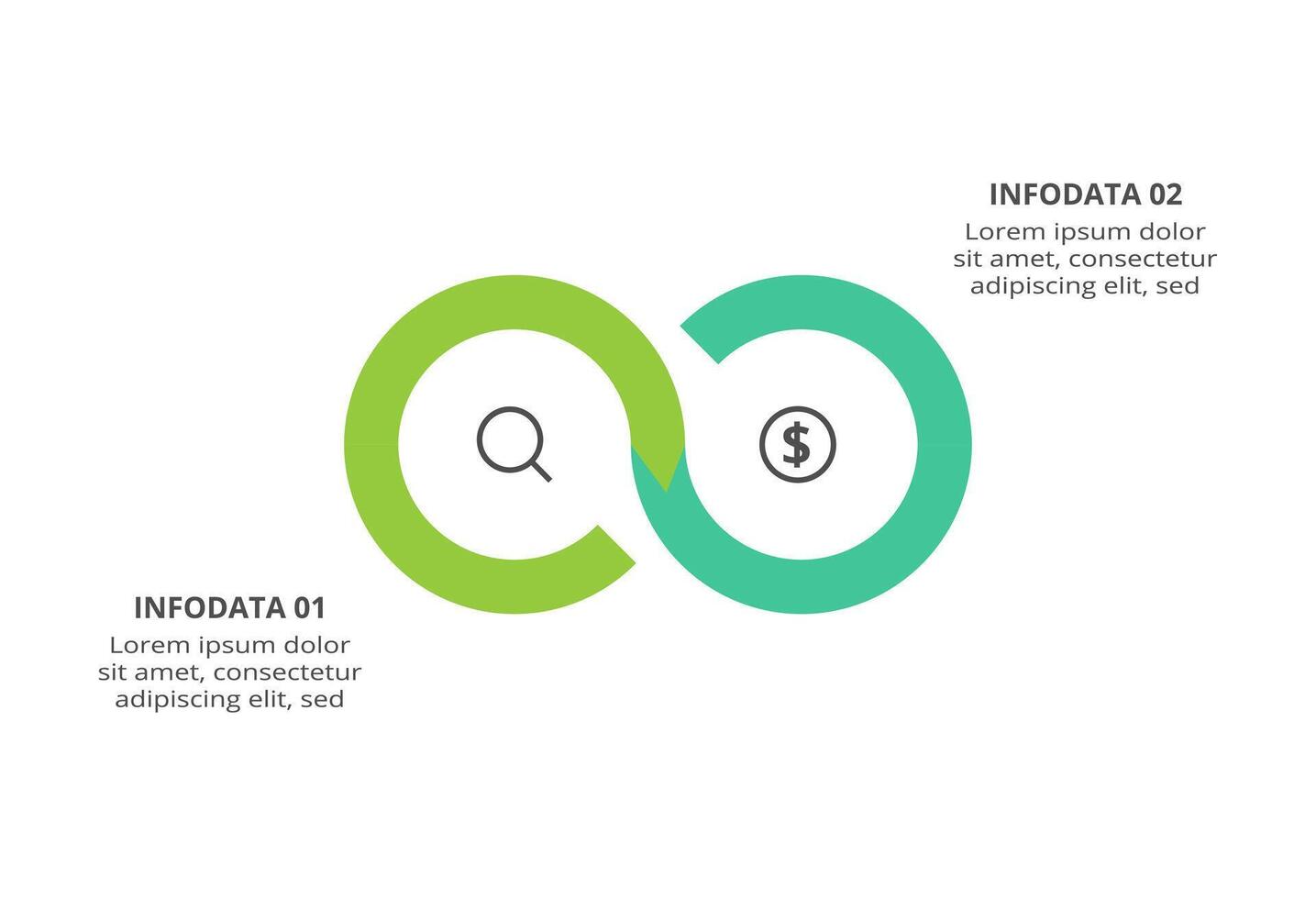 INFODATA 02
Lorem ipsum dolor sit amet, consectetur adipiscing elit, sed

$

INFODATA 01
Lorem ipsum dolor sit amet, consectetur adipiscing elit, sed