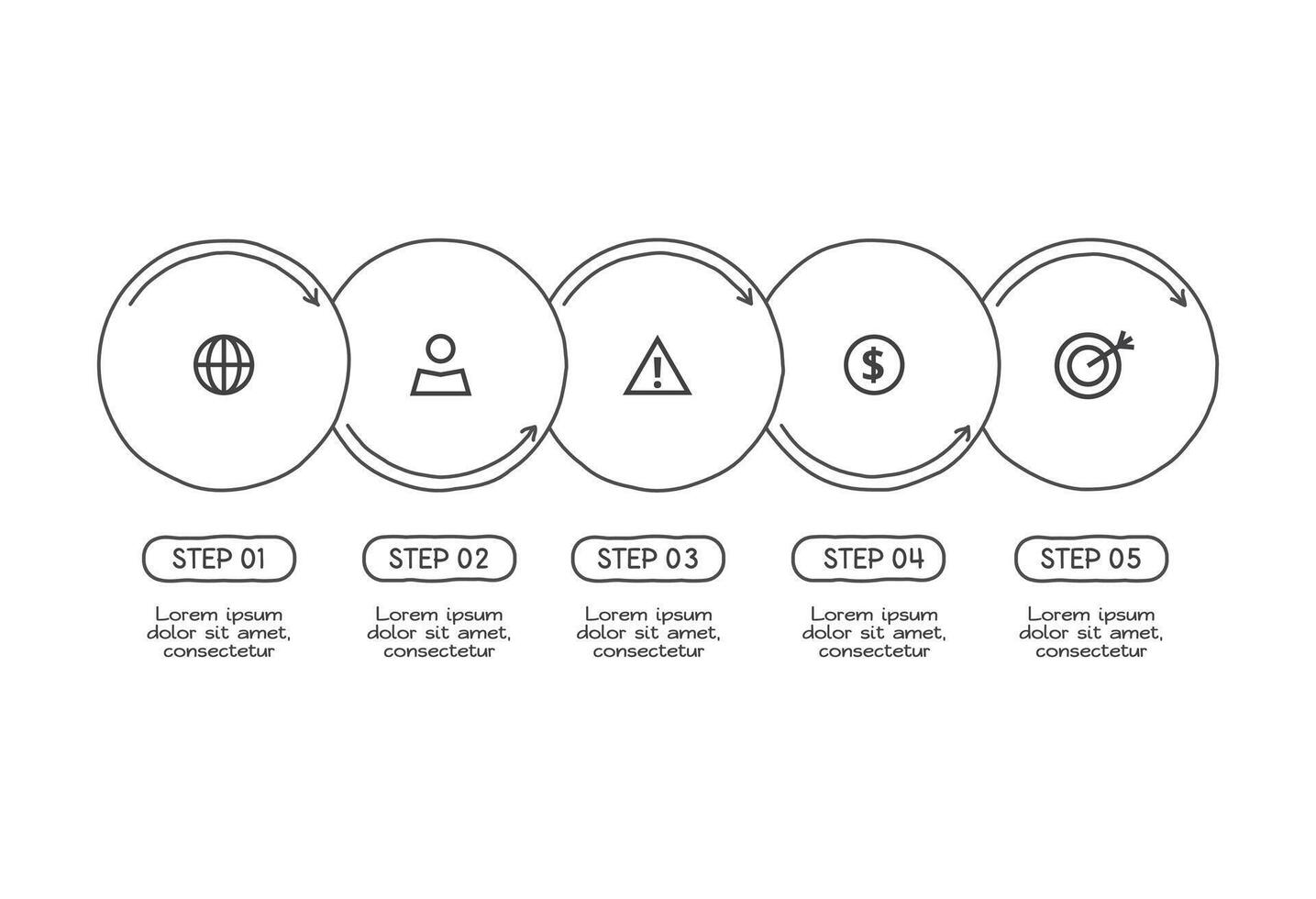 STEP 01

Lorem ipsum dolor sit amet, consectetur

STEP 02

Lorem ipsum dolor sit amet, consectetur

STEP 03

Lorem ipsum dolor sit amet, consectetur

STEP 04

Lorem ipsum dolor sit amet, consectetur

STEP 05

Lorem ipsum dolor sit amet, consectetur