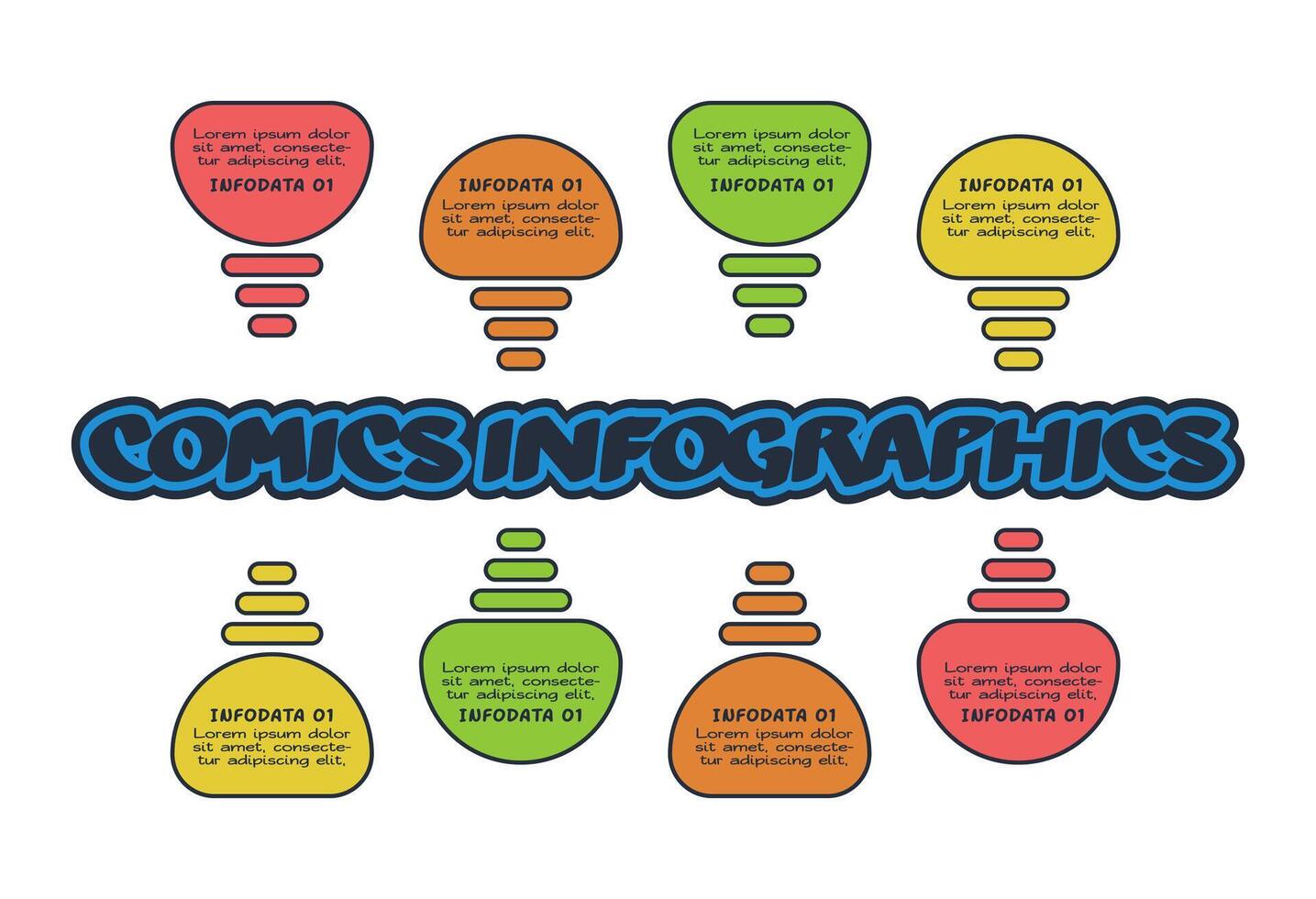 Lorem ipsum dolor sit amet, consectetur adipiscing elit,
INFODATA 01

INFODATA 01
Lorem ipsum dolor sit amet, consectetur adipiscing elit,

Lorem ipsum dolor sit amet, consectetur adipiscing elit,
INFODATA 01

INFODATA 01
Lorem ipsum dolor sit amet, consectetur adipiscing elit,

COMICS INFOGRAPHICS

INFODATA 01
Lorem ipsum dolor sit amet, consectetur adipiscing elit,

Lorem ipsum dolor sit amet, consectetur adipiscing elit,
INFODATA 01

INFODATA 01
Lorem ipsum dolor sit amet, consectetur adipiscing elit,

Lorem ipsum dolor sit amet, consectetur adipiscing elit,
INFODATA 01