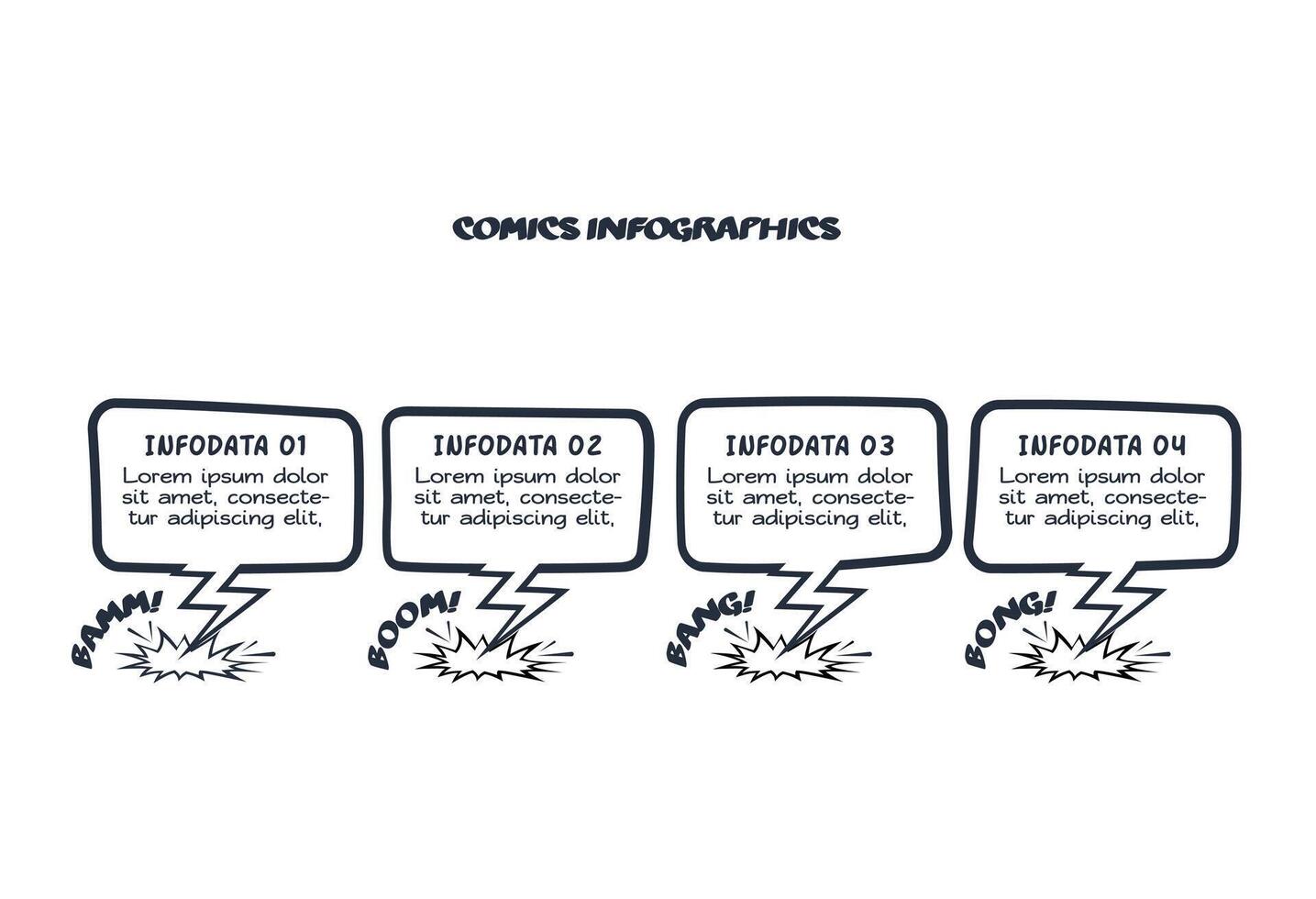 COMICS INFOGRAPHICS

INFODATA 01
Lorem ipsum dolor sit amet, consectetur adipiscing elit,

BAMM!

INFODATA 02
Lorem ipsum dolor sit amet, consectetur adipiscing elit,

BOOM!

INFODATA 03
Lorem ipsum dolor sit amet, consectetur adipiscing elit,

BANG!

INFODATA 04
Lorem ipsum dolor sit amet, consectetur adipiscing elit,

BONG!