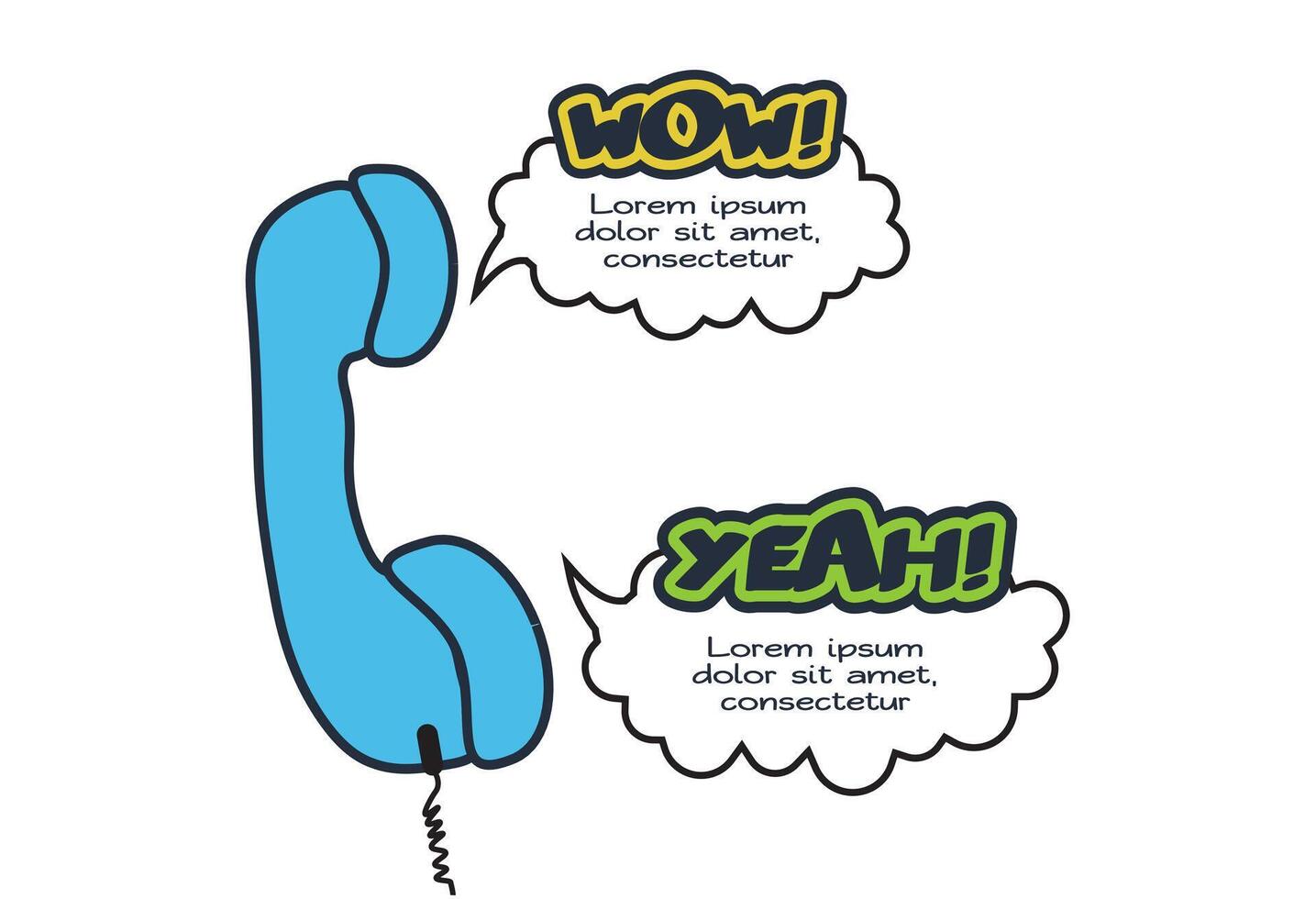 WOW!

Lorem ipsum dolor sit amet, consectetur

YEAH!

Lorem ipsum dolor sit amet, consectetur