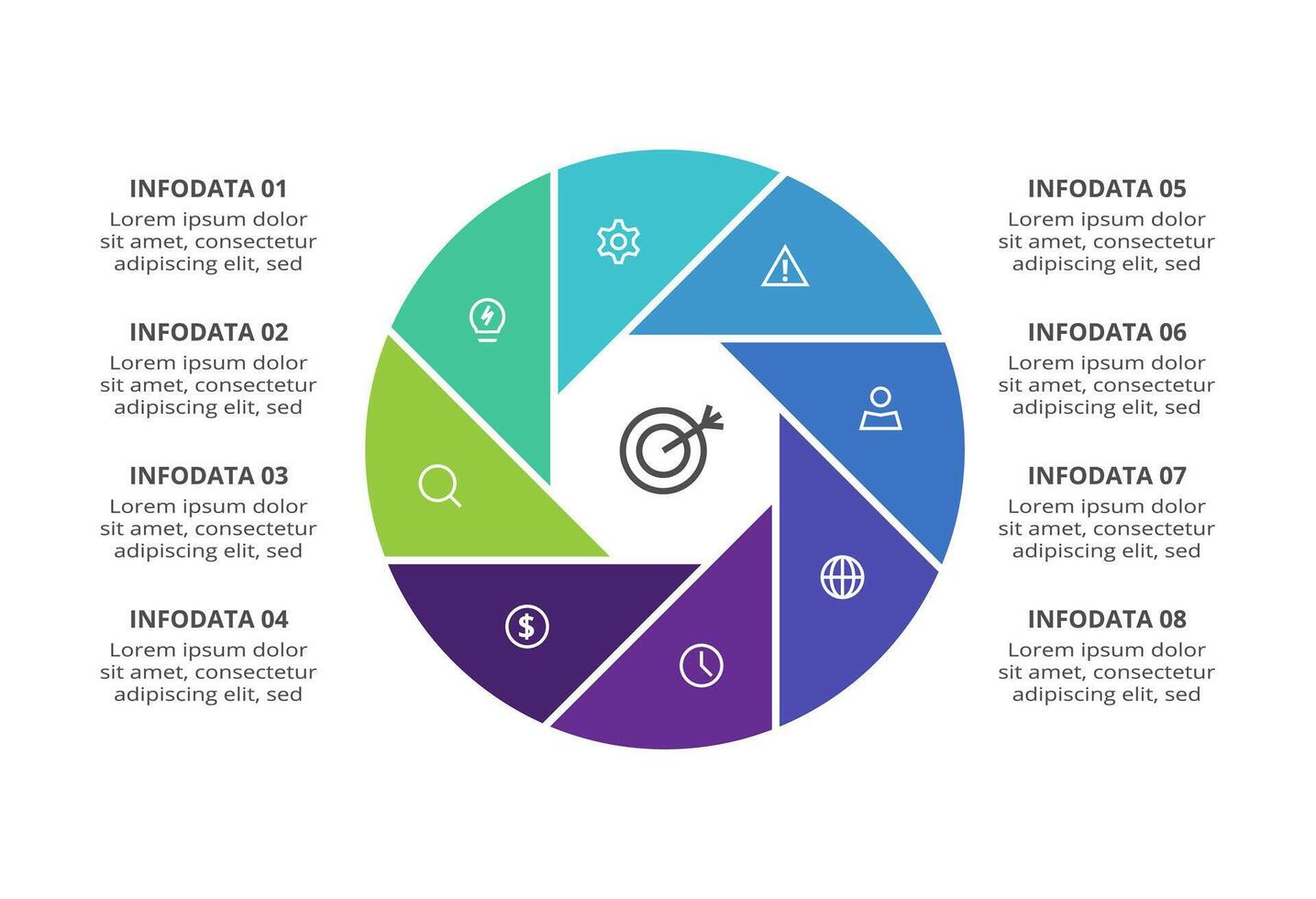 INFODATA 01
Lorem ipsum dolor sit amet, consectetur adipiscing elit, sed

INFODATA 02
Lorem ipsum dolor sit amet, consectetur adipiscing elit, sed

INFODATA 03
Lorem ipsum dolor sit amet, consectetur adipiscing elit, sed

INFODATA 04
Lorem ipsum dolor sit amet, consectetur adipiscing elit, sed

INFODATA 05
Lorem ipsum dolor sit amet, consectetur adipiscing elit, sed

INFODATA 06
Lorem ipsum dolor sit amet, consectetur adipiscing elit, sed

INFODATA 07
Lorem ipsum dolor sit amet, consectetur adipiscing elit, sed

INFODATA 08
Lorem ipsum dolor sit amet, consectetur adipiscing elit, sed