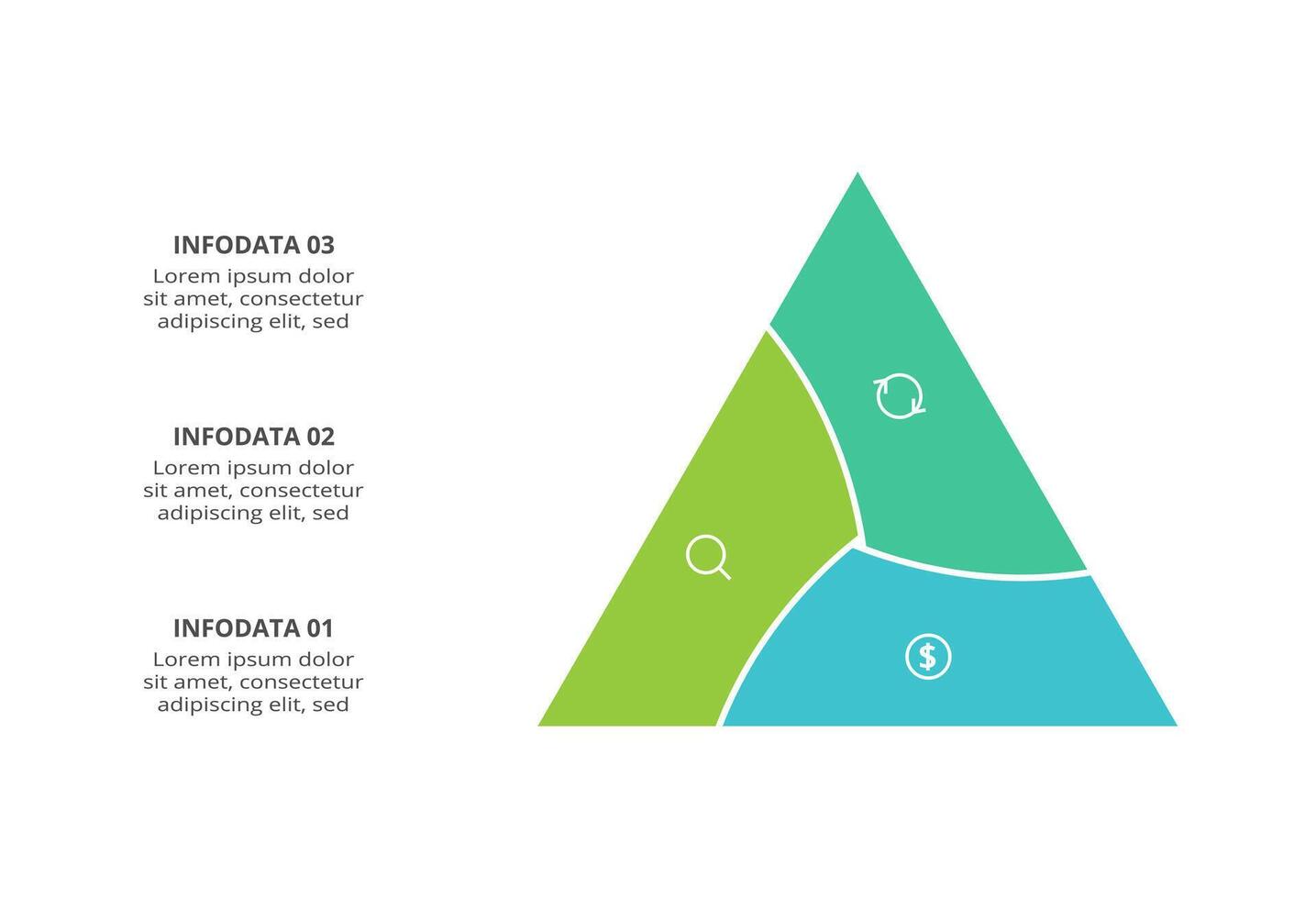 INFODATA 03
Lorem ipsum dolor sit amet, consectetur adipiscing elit, sed

INFODATA 02
Lorem ipsum dolor sit amet, consectetur adipiscing elit, sed

INFODATA 01
Lorem ipsum dolor sit amet, consectetur adipiscing elit, sed

$