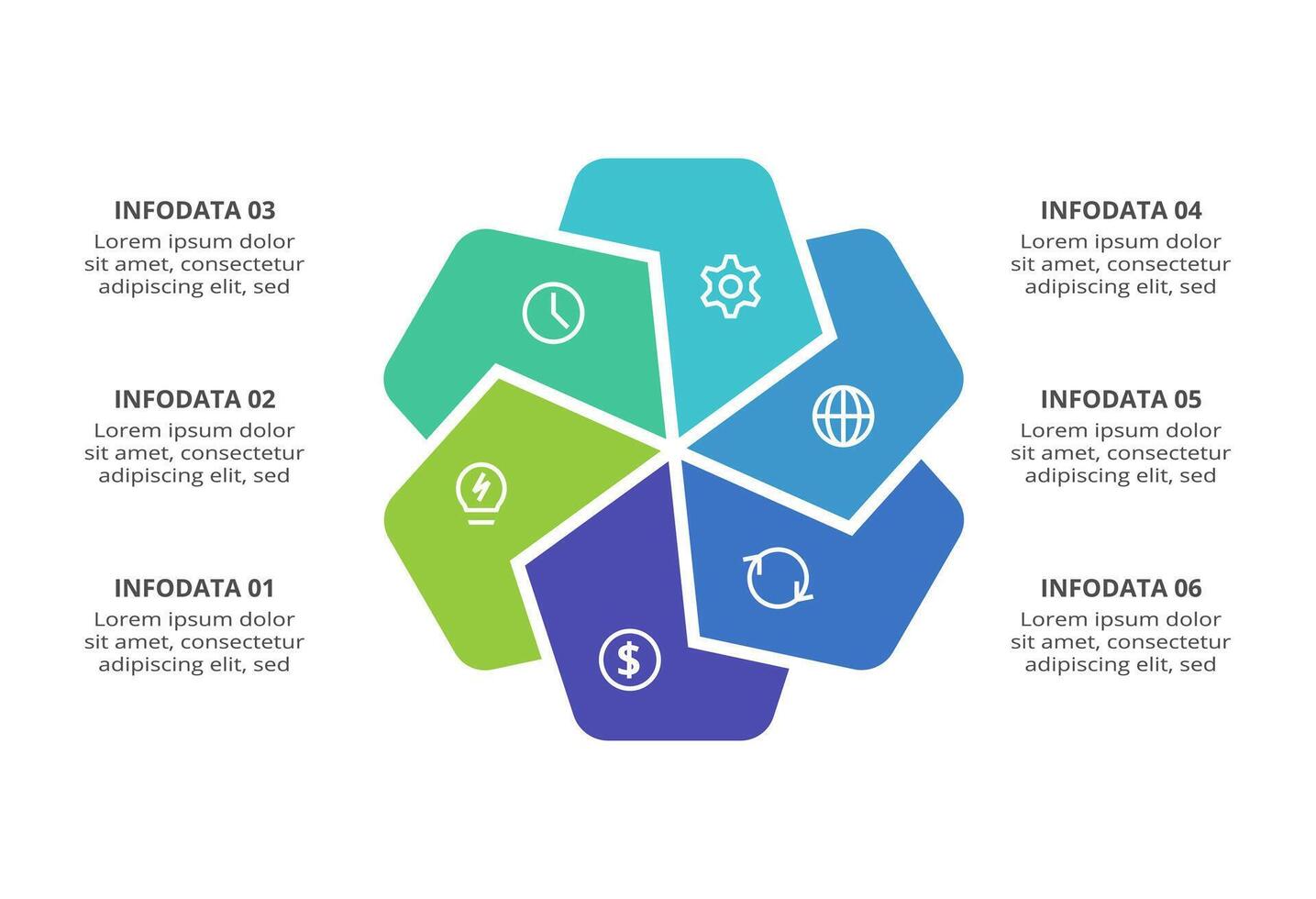 INFODATA 03
Lorem ipsum dolor sit amet, consectetur adipiscing elit, sed

INFODATA 02
Lorem ipsum dolor sit amet, consectetur adipiscing elit, sed

INFODATA 01
Lorem ipsum dolor sit amet, consectetur adipiscing elit, sed

INFODATA 04
Lorem ipsum dolor sit amet, consectetur adipiscing elit, sed

INFODATA 05
Lorem ipsum dolor sit amet, consectetur adipiscing elit, sed

INFODATA 06
Lorem ipsum dolor sit amet, consectetur adipiscing elit, sed