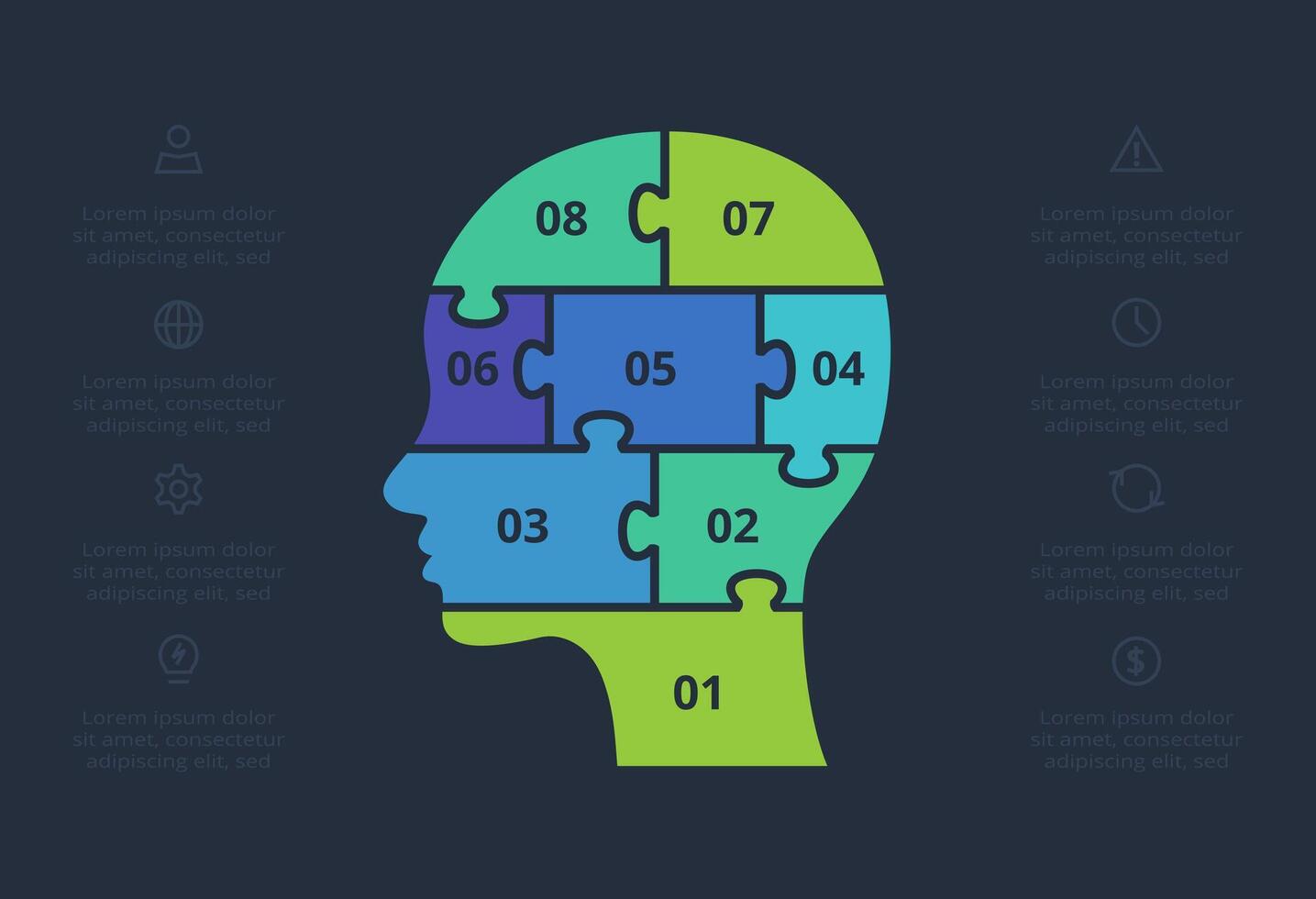 Lorem ipsum dolor sit amet, consectetur adipiscing elit, sed

Lorem ipsum dolor sit amet, consectetur adipiscing elit, sed

Lorem ipsum dolor sit amet, consectetur adipiscing elit, sed

Lorem ipsum dolor sit amet, consectetur adipiscing elit, sed

08

07

06

05

04

03

02

01

Lorem ipsum dolor sit amet, consectetur adipiscing elit, sed

Lorem ipsum dolor sit amet, consectetur adipiscing elit, sed

Lorem ipsum dolor sit amet, consectetur adipiscing elit, sed

Lorem ipsum dolor sit amet, consectetur adipiscing elit, sed