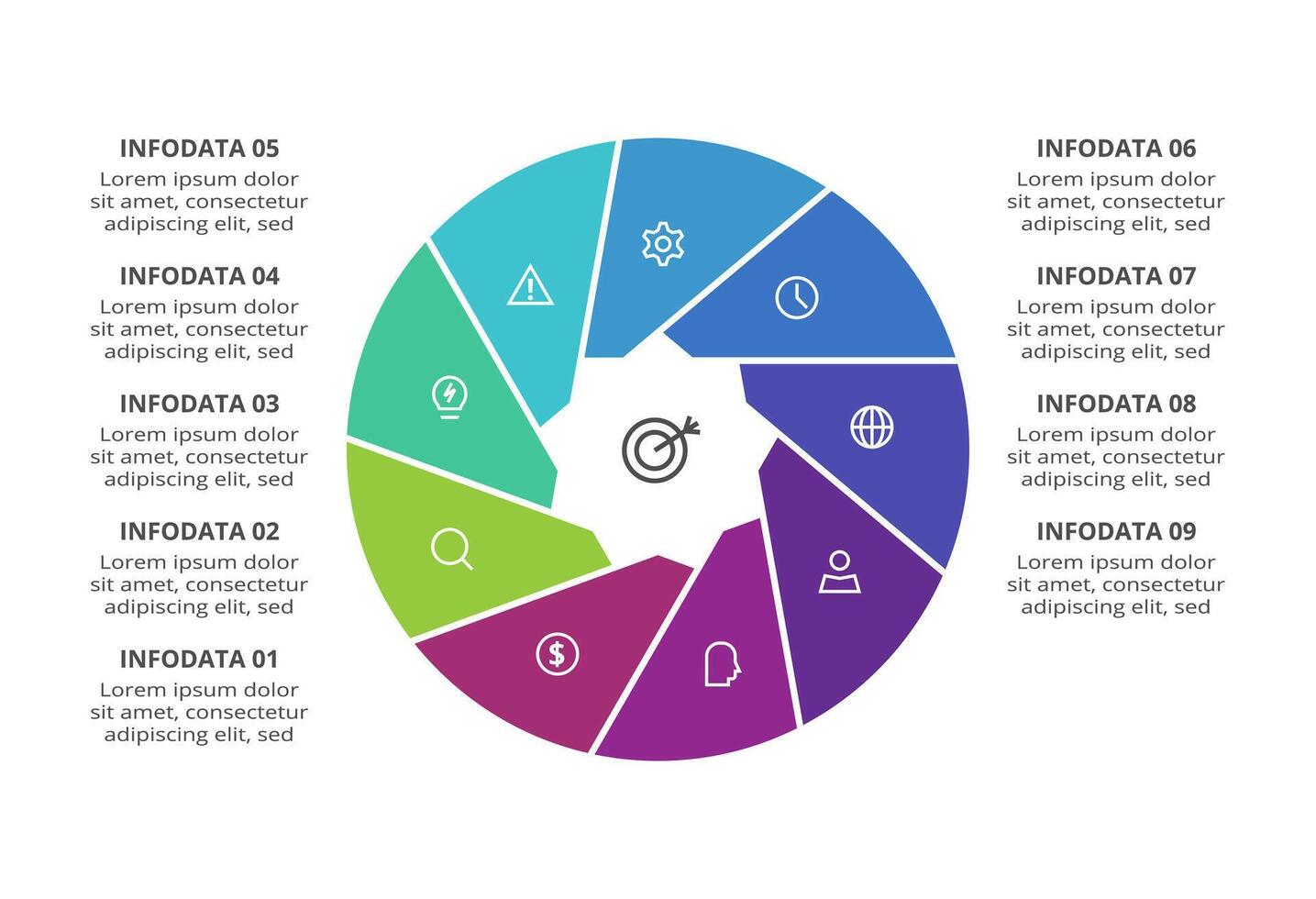 INFODATA 05
Lorem ipsum dolor sit amet, consectetur adipiscing elit, sed

INFODATA 04
Lorem ipsum dolor sit amet, consectetur adipiscing elit, sed

INFODATA 03
Lorem ipsum dolor sit amet, consectetur adipiscing elit, sed

INFODATA 02
Lorem ipsum dolor sit amet, consectetur adipiscing elit, sed

INFODATA 01
Lorem ipsum dolor sit amet, consectetur adipiscing elit, sed

INFODATA 06
Lorem ipsum dolor sit amet, consectetur adipiscing elit, sed

INFODATA 07
Lorem ipsum dolor sit amet, consectetur adipiscing elit, sed

INFODATA 08
Lorem ipsum dolor sit amet, consectetur adipiscing elit, sed

INFODATA 09
Lorem ipsum dolor sit amet, consectetur adipiscing elit, sed