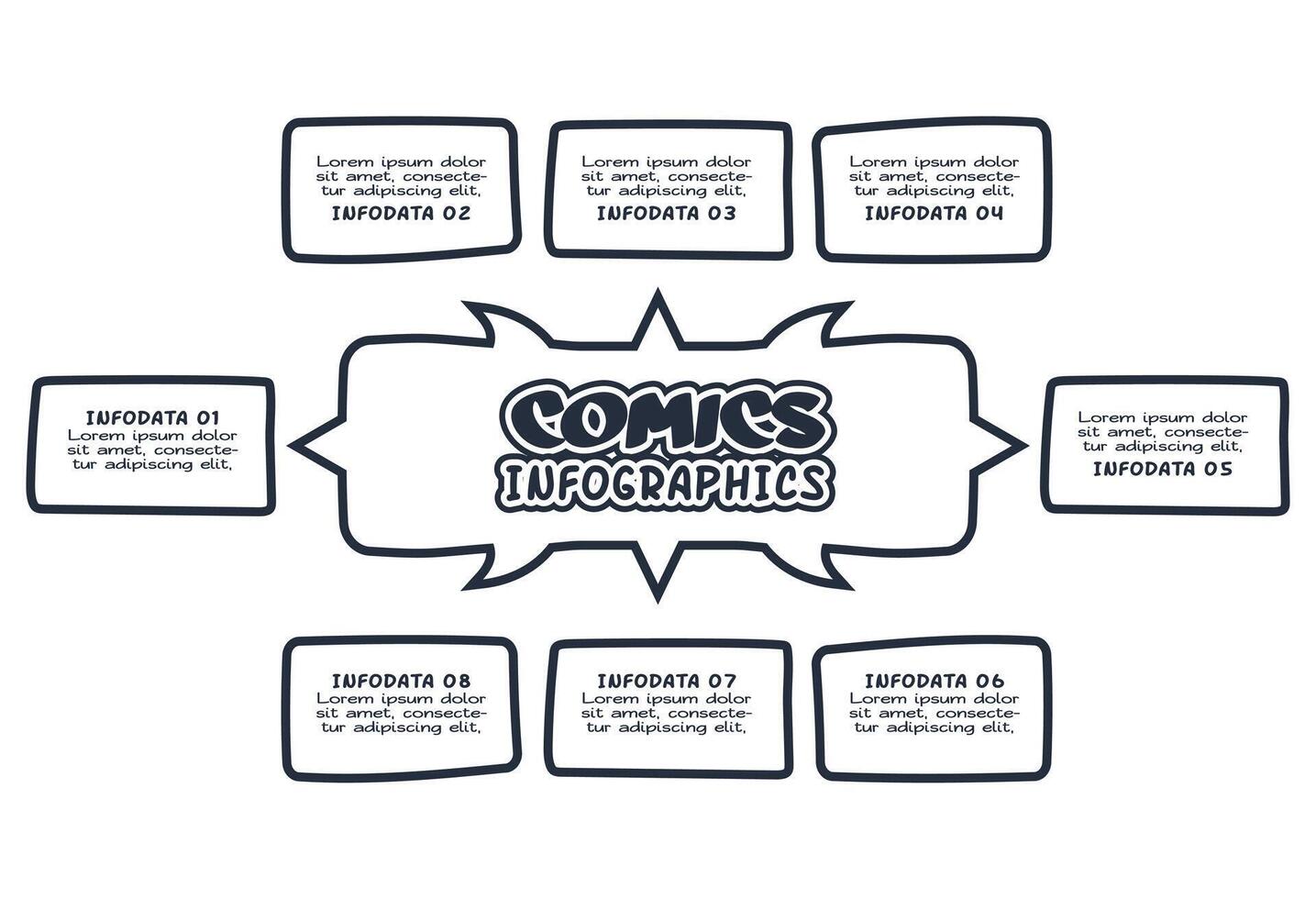 Lorem ipsum dolor sit amet, consectetur adipiscing elit,
INFODATA 02

Lorem ipsum dolor sit amet, consectetur adipiscing elit,
INFODATA 03

Lorem ipsum dolor sit amet, consectetur adipiscing elit,
INFODATA 04

INFODATA 01
Lorem ipsum dolor sit amet, consectetur adipiscing elit,

COMICS
INFOGRAPHICS

Lorem ipsum dolor sit amet, consectetur adipiscing elit,
INFODATA 05

INFODATA 08
Lorem ipsum dolor sit amet, consectetur adipiscing elit,

INFODATA 07
Lorem ipsum dolor sit amet, consectetur adipiscing elit,

INFODATA 06
Lorem ipsum dolor sit amet, consectetur adipiscing elit,