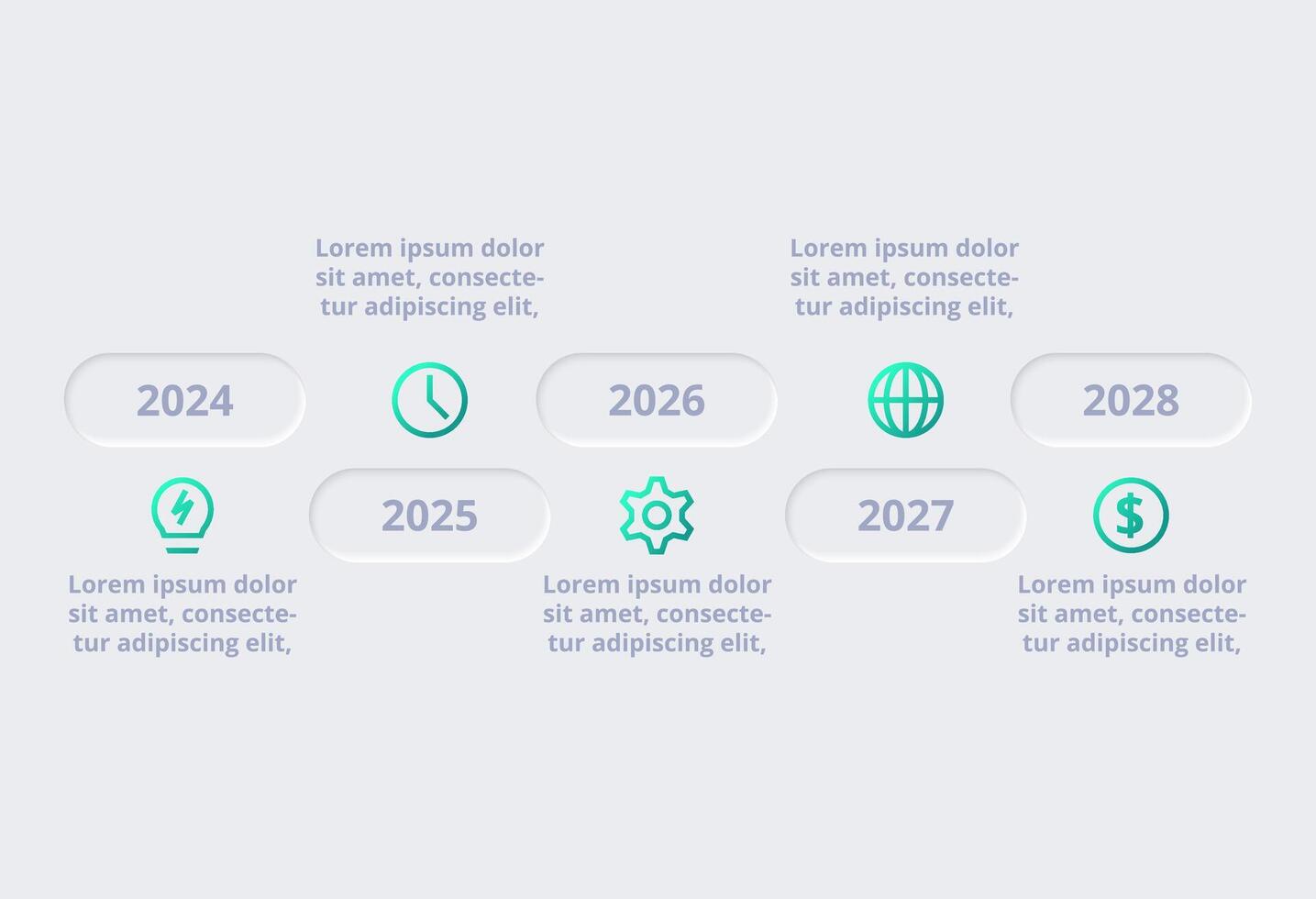 Lorem ipsum dolor sit amet, consectetur adipiscing elit,

Lorem ipsum dolor sit amet, consectetur adipiscing elit,

2024

2026

2028

2025

2027

Lorem ipsum dolor sit amet, consectetur adipiscing elit,

Lorem ipsum dolor sit amet, consectetur adipiscing elit,

Lorem ipsum dolor sit amet, consectetur adipiscing elit,