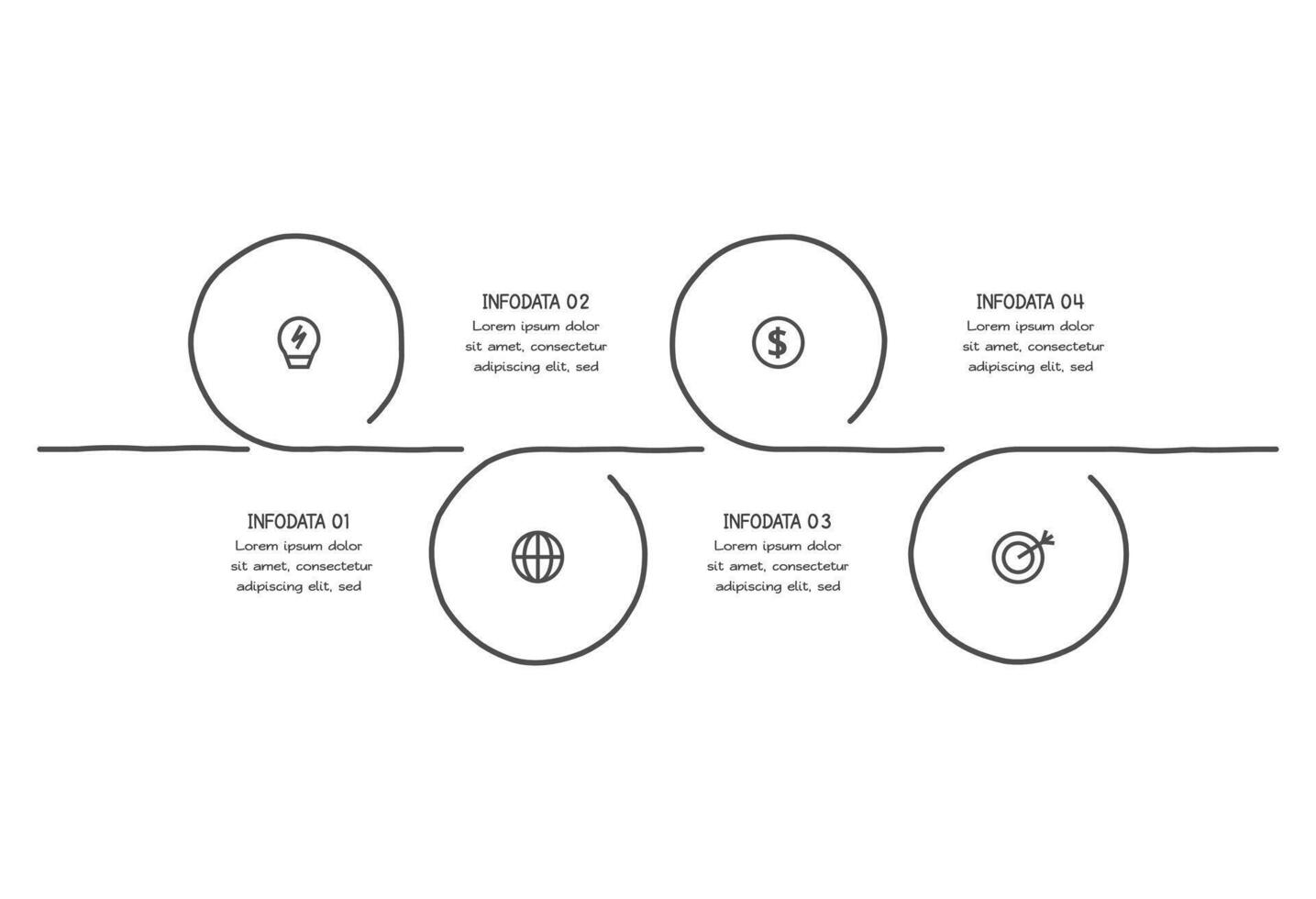 INFODATA 02
Lorem ipsum dolor sit amet, consectetur adipiscing elit, sed

INFODATA 04
Lorem ipsum dolor sit amet, consectetur adipiscing elit, sed

INFODATA 01
Lorem ipsum dolor sit amet, consectetur adipiscing elit, sed

INFODATA 03
Lorem ipsum dolor sit amet, consectetur adipiscing elit, sed