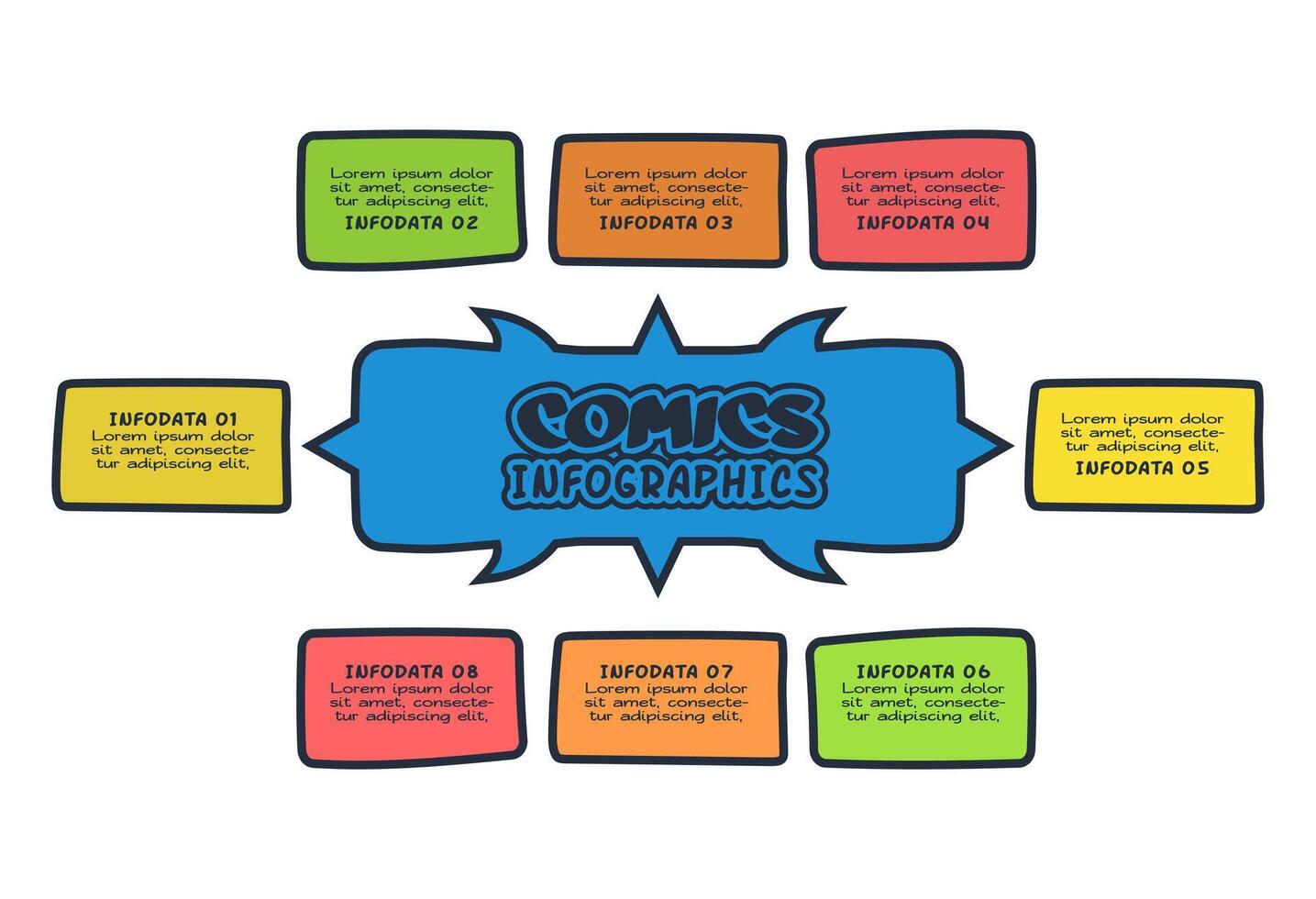 Lorem ipsum dolor sit amet, consectetur adipiscing elit,
INFODATA 02

Lorem ipsum dolor sit amet, consectetur adipiscing elit,
INFODATA 03

Lorem ipsum dolor sit amet, consectetur adipiscing elit,
INFODATA 04

INFODATA 01
Lorem ipsum dolor sit amet, consectetur adipiscing elit,

COMICS
INFOGRAPHICS

Lorem ipsum dolor sit amet, consectetur adipiscing elit,
INFODATA 05

INFODATA 08
Lorem ipsum dolor sit amet, consectetur adipiscing elit,

INFODATA 07
Lorem ipsum dolor sit amet, consectetur adipiscing elit,

INFODATA 06
Lorem ipsum dolor sit amet, consectetur adipiscing elit,