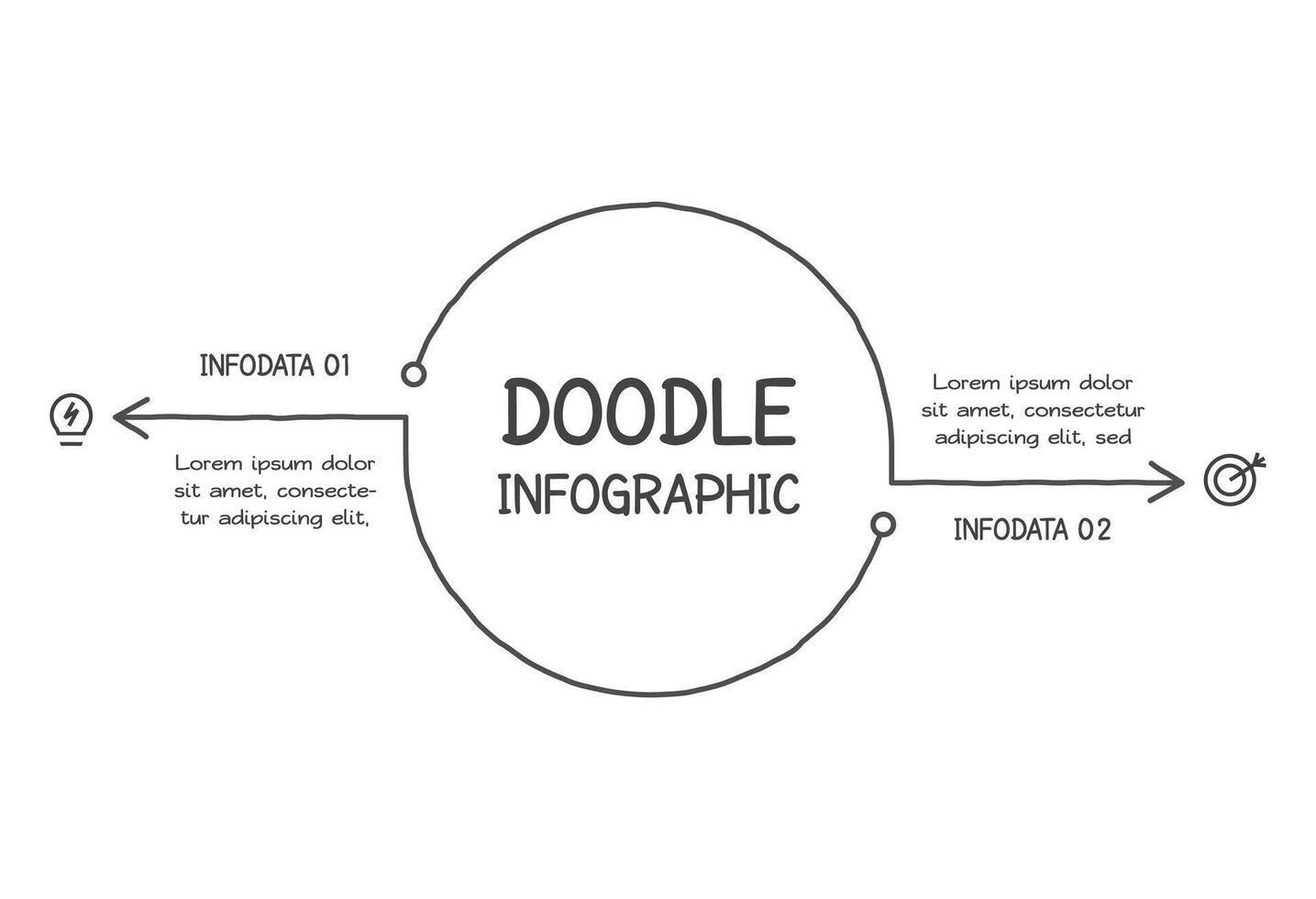 INFODATA 01

Lorem ipsum dolor sit amet, consectetur adipiscing elit,

DOODLE
INFOGRAPHIC

Lorem ipsum dolor sit amet, consectetur adipiscing elit, sed

INFODATA 02