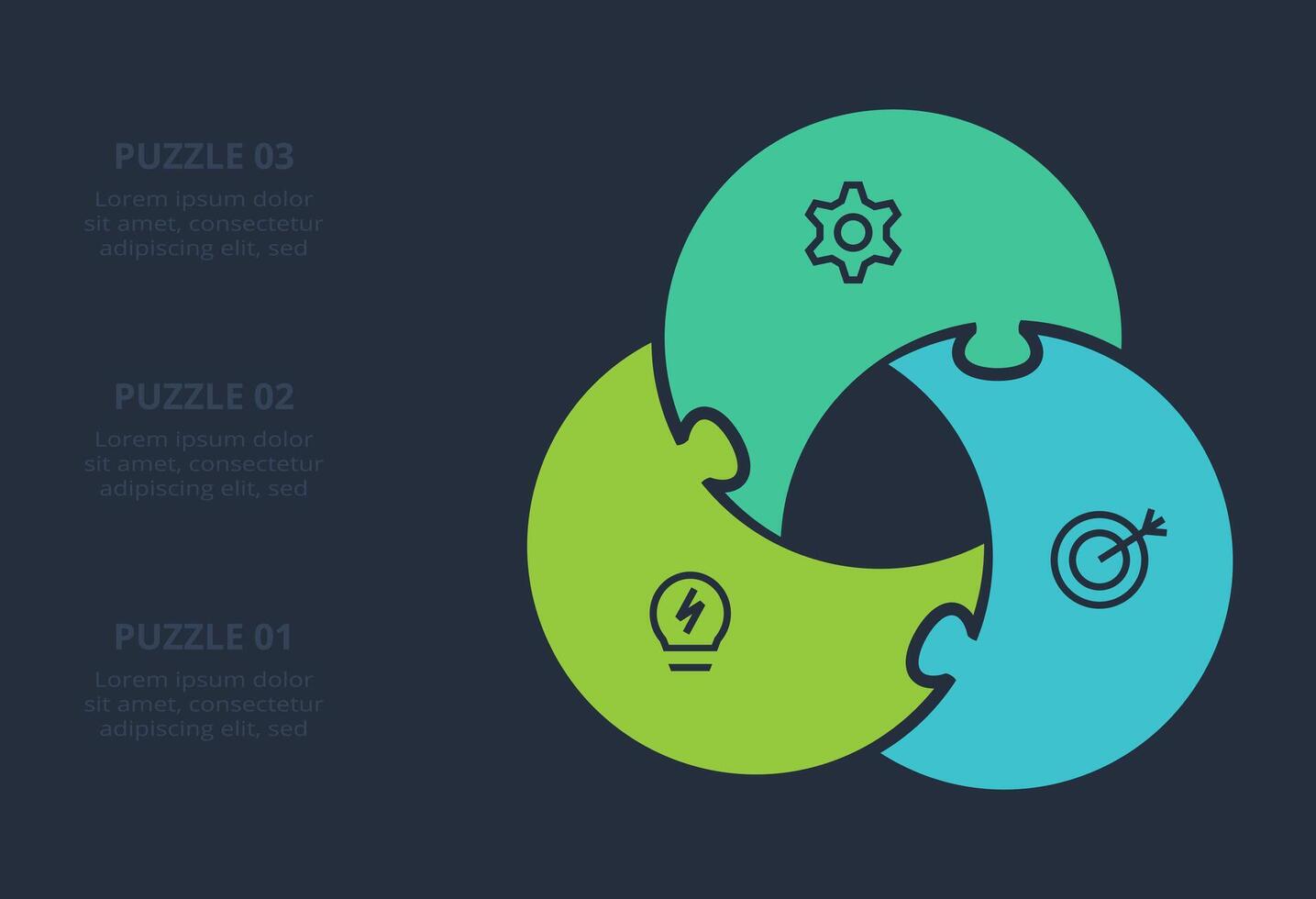 PUZZLE 03

Lorem ipsum dolor sit amet, consectetur adipiscing elit, sed

PUZZLE 02

Lorem ipsum dolor sit amet, consectetur adipiscing elit, sed

PUZZLE 01

Lorem ipsum dolor sit amet, consectetur adipiscing elit, sed