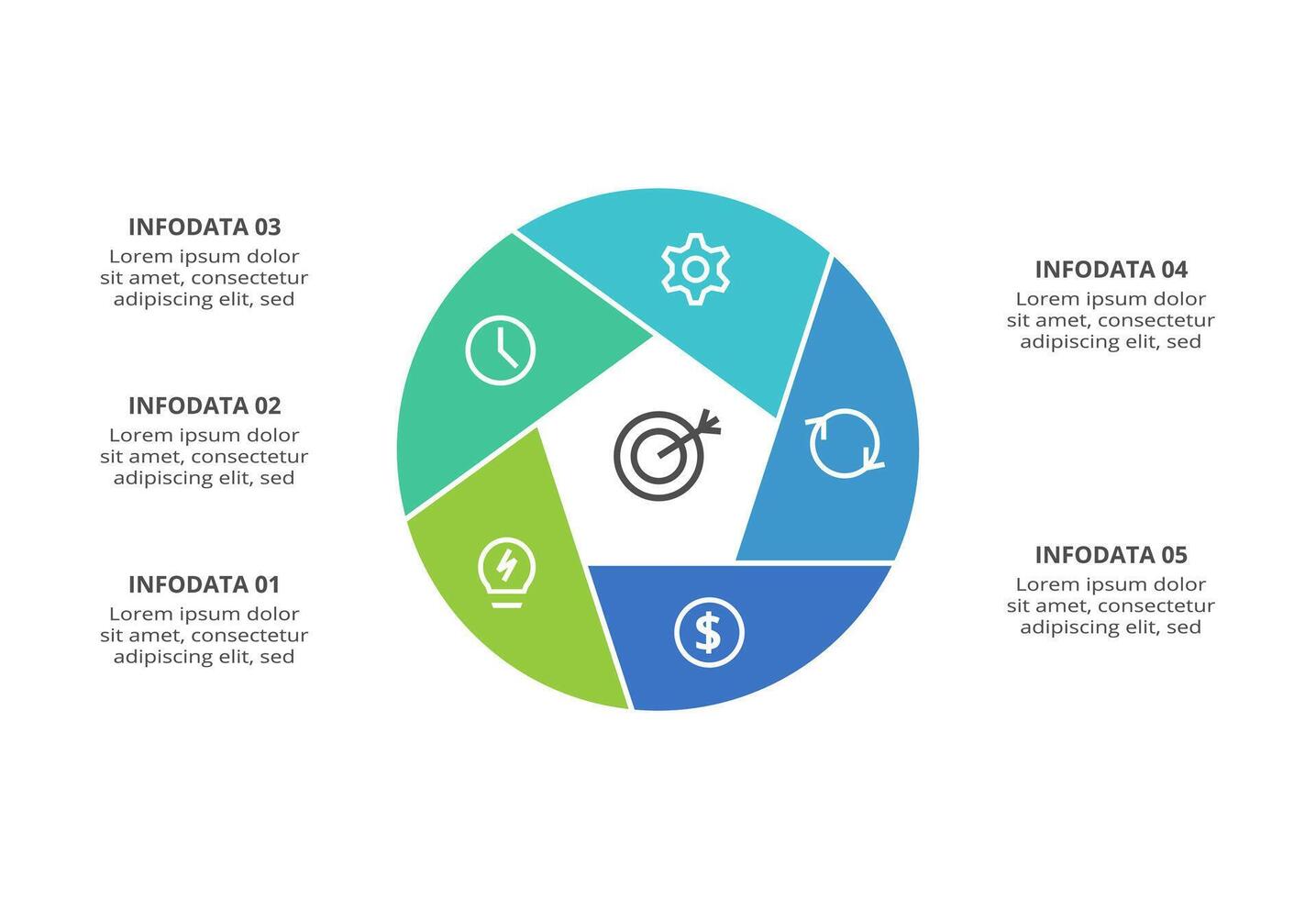 INFODATA 03
Lorem ipsum dolor sit amet, consectetur adipiscing elit, sed

INFODATA 02
Lorem ipsum dolor sit amet, consectetur adipiscing elit, sed

INFODATA 01
Lorem ipsum dolor sit amet, consectetur adipiscing elit, sed

INFODATA 04
Lorem ipsum dolor sit amet, consectetur adipiscing elit, sed

INFODATA 05
Lorem ipsum dolor sit amet, consectetur adipiscing elit, sed