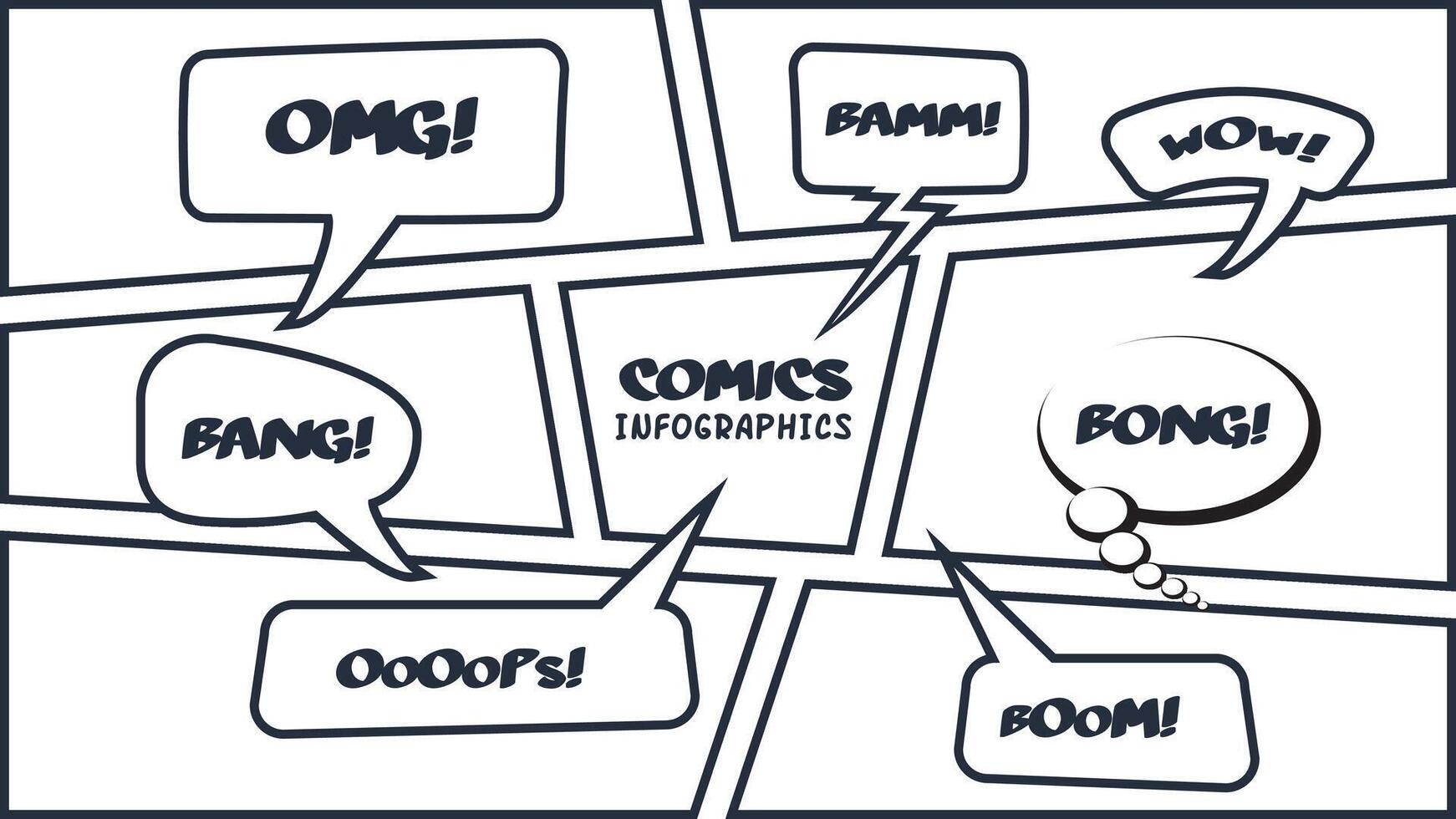 OMG!

BAMM!

WOW!

BANG!

COMICS
INFOGRAPHICS

BONG!

OoOoPs!

BOOM!