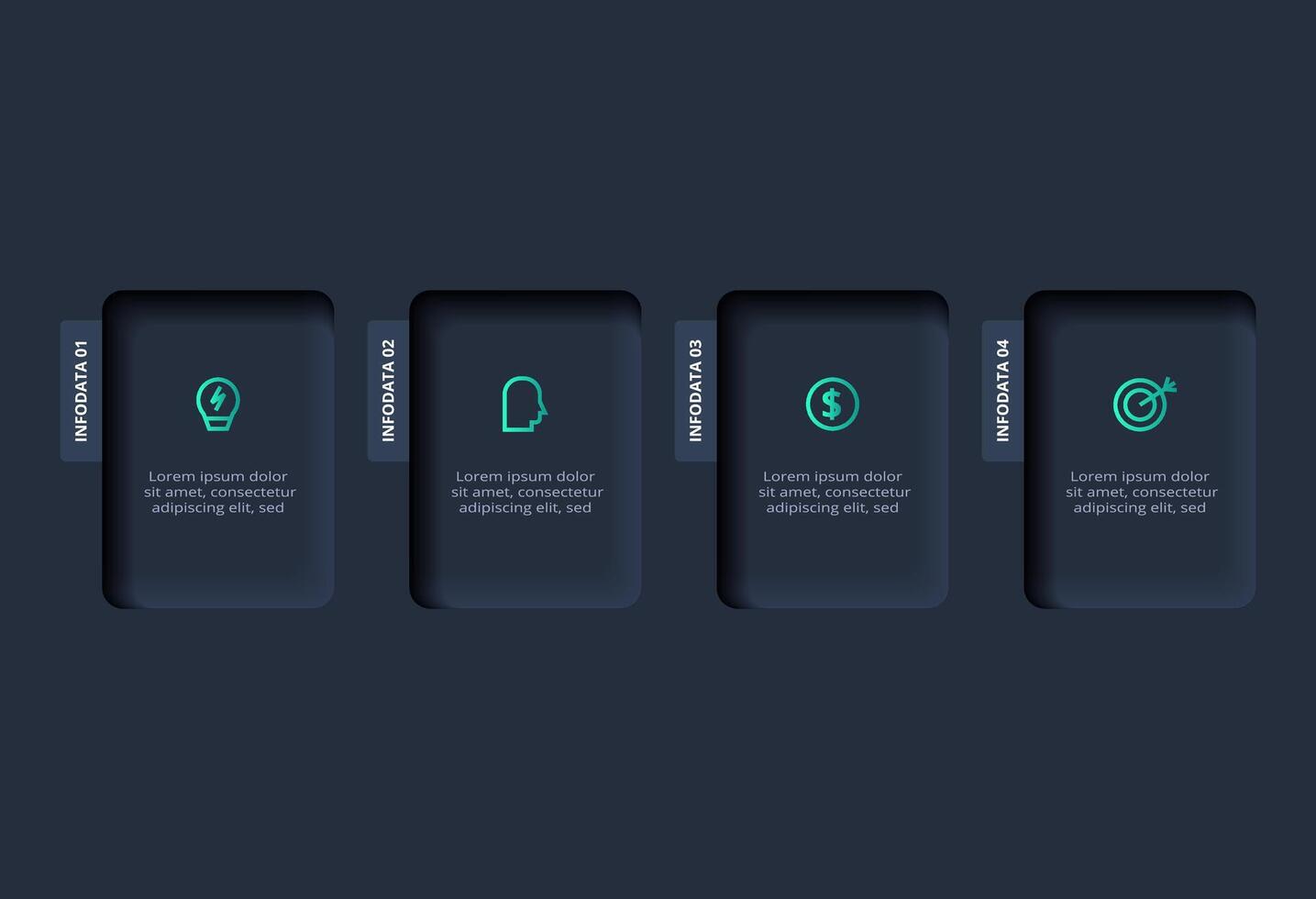 INFODATA 01

Lorem ipsum dolor sit amet, consectetur adipiscing elit, sed

INFODATA 02

Lorem ipsum dolor sit amet, consectetur adipiscing elit, sed

INFODATA 03

$

Lorem ipsum dolor sit amet, consectetur adipiscing elit, sed

INFODATA 04

Lorem ipsum dolor sit amet, consectetur adipiscing elit, sed