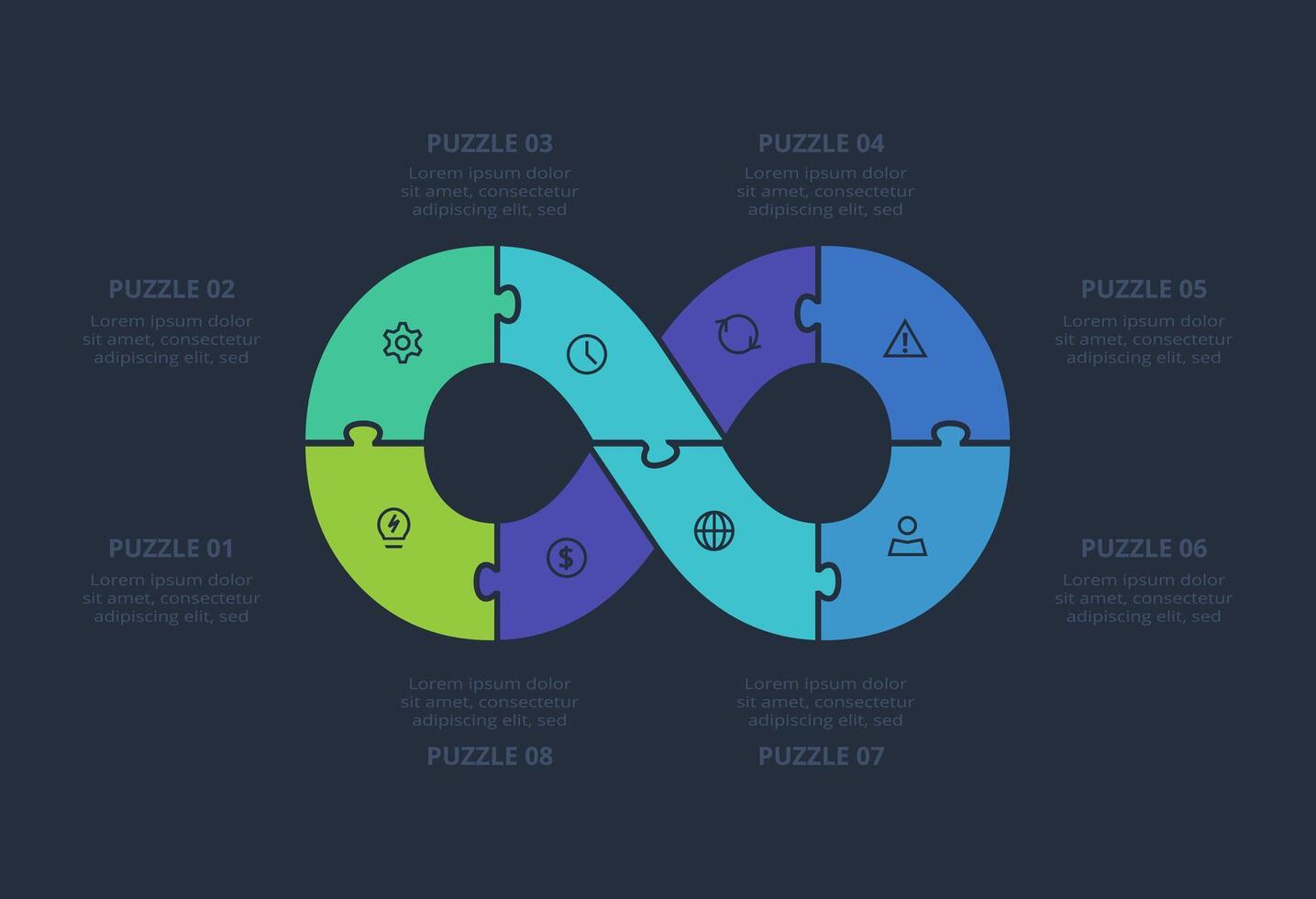 PUZZLE 03
Lorem ipsum dolor sit amet, consectetur adipiscing elit, sed

PUZZLE 04
Lorem ipsum dolor sit amet, consectetur adipiscing elit, sed

PUZZLE 02
Lorem ipsum dolor sit amet, consectetur adipiscing elit, sed

PUZZLE 05
Lorem ipsum dolor sit amet, consectetur adipiscing elit, sed

PUZZLE 01
Lorem ipsum dolor sit amet, consectetur adipiscing elit, sed

PUZZLE 06
Lorem ipsum dolor sit amet, consectetur adipiscing elit, sed

Lorem ipsum dolor sit amet, consectetur adipiscing elit, sed
PUZZLE 08

Lorem ipsum dolor sit amet, consectetur adipiscing elit, sed
PUZZLE 07