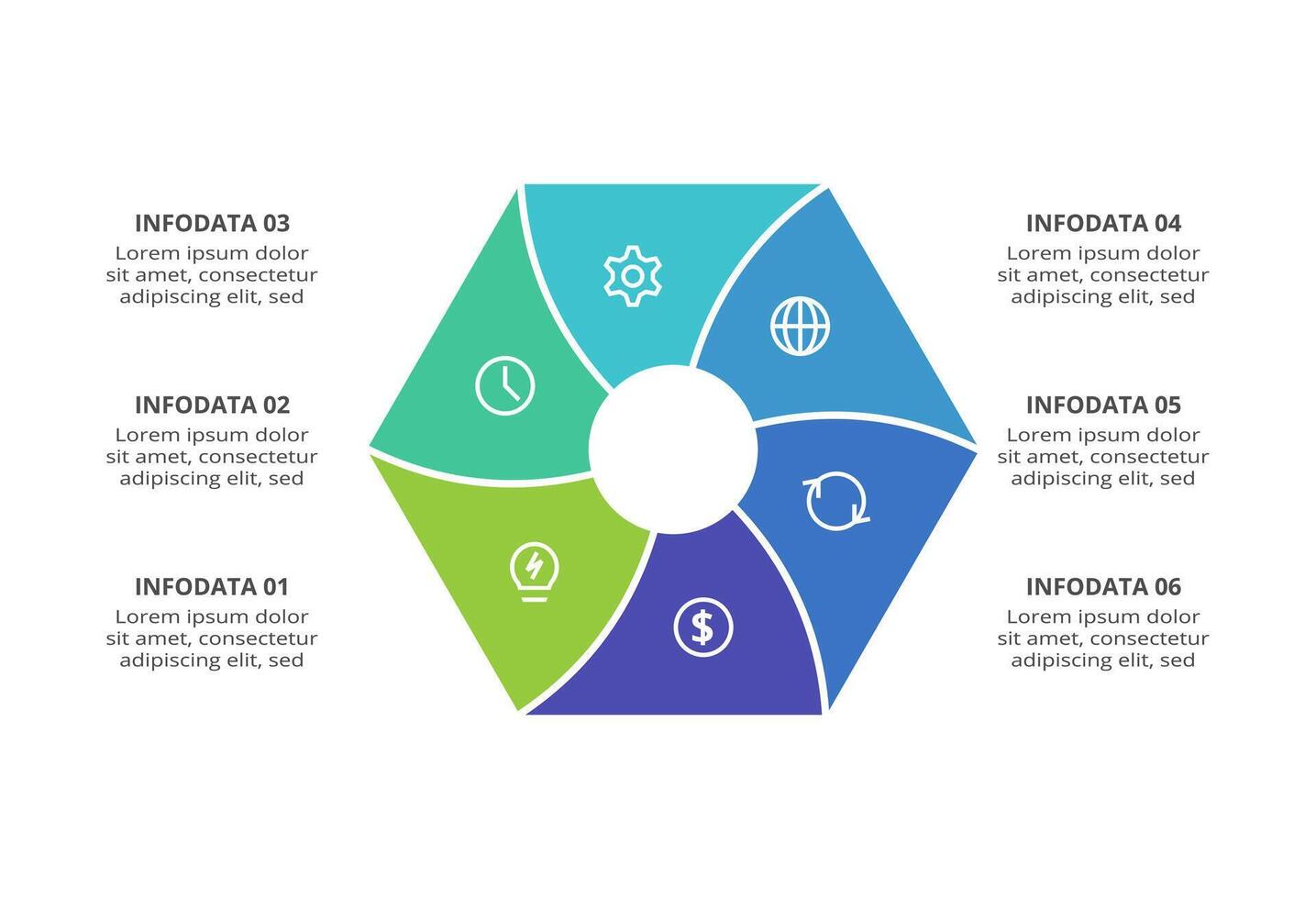 INFODATA 03
Lorem ipsum dolor sit amet, consectetur adipiscing elit, sed

INFODATA 02
Lorem ipsum dolor sit amet, consectetur adipiscing elit, sed

INFODATA 01
Lorem ipsum dolor sit amet, consectetur adipiscing elit, sed

INFODATA 04
Lorem ipsum dolor sit amet, consectetur adipiscing elit, sed

INFODATA 05
Lorem ipsum dolor sit amet, consectetur adipiscing elit, sed

INFODATA 06
Lorem ipsum dolor sit amet, consectetur adipiscing elit, sed