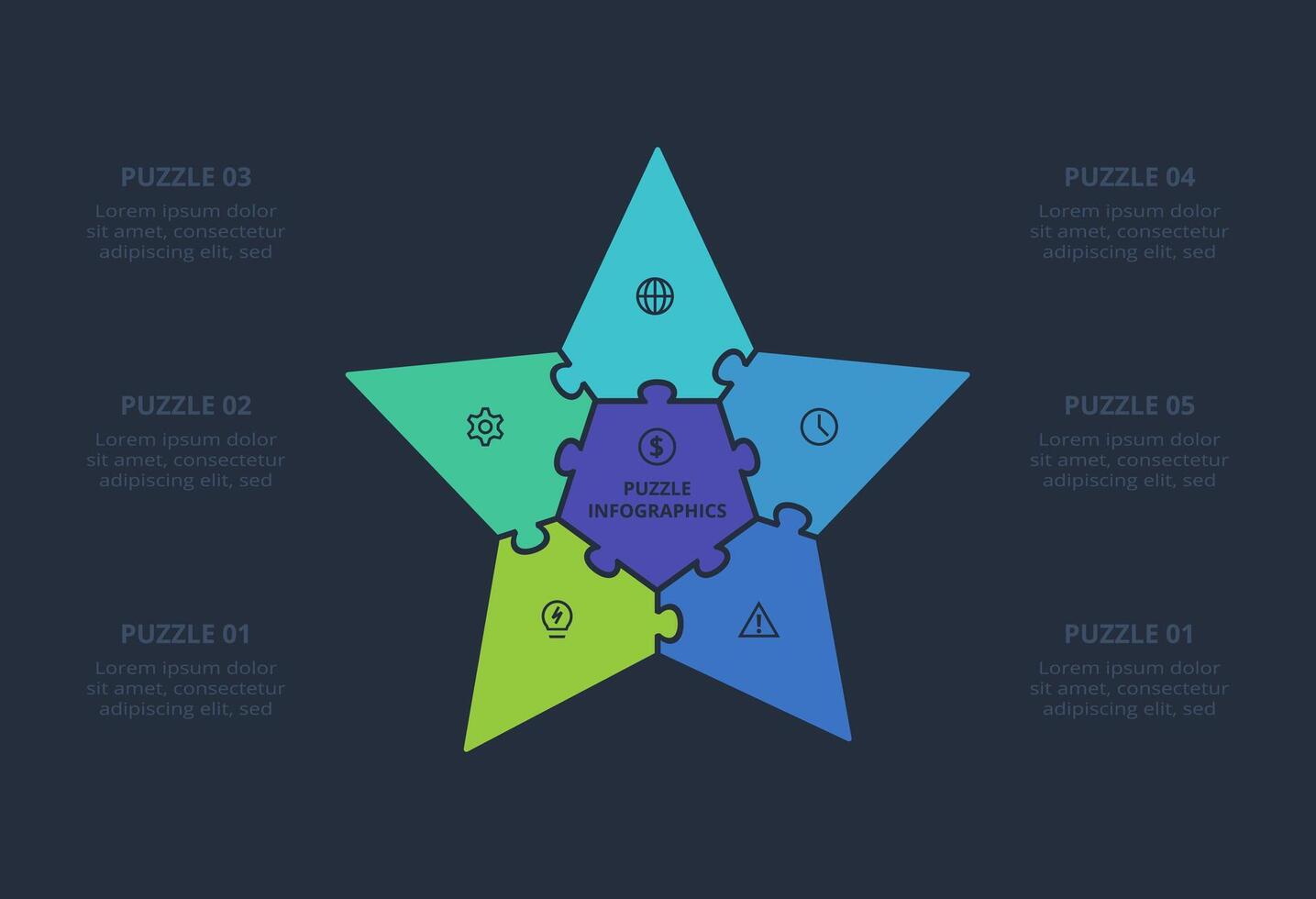 PUZZLE 03
Lorem ipsum dolor sit amet, consectetur adipiscing elit, sed

PUZZLE 02
Lorem ipsum dolor sit amet, consectetur adipiscing elit, sed

PUZZLE 01
Lorem ipsum dolor sit amet, consectetur adipiscing elit, sed

PUZZLE INFOGRAPHICS

PUZZLE 04
Lorem ipsum dolor sit amet, consectetur adipiscing elit, sed

PUZZLE 05
Lorem ipsum dolor sit amet, consectetur adipiscing elit, sed

PUZZLE 01
Lorem ipsum dolor sit amet, consectetur adipiscing elit, sed