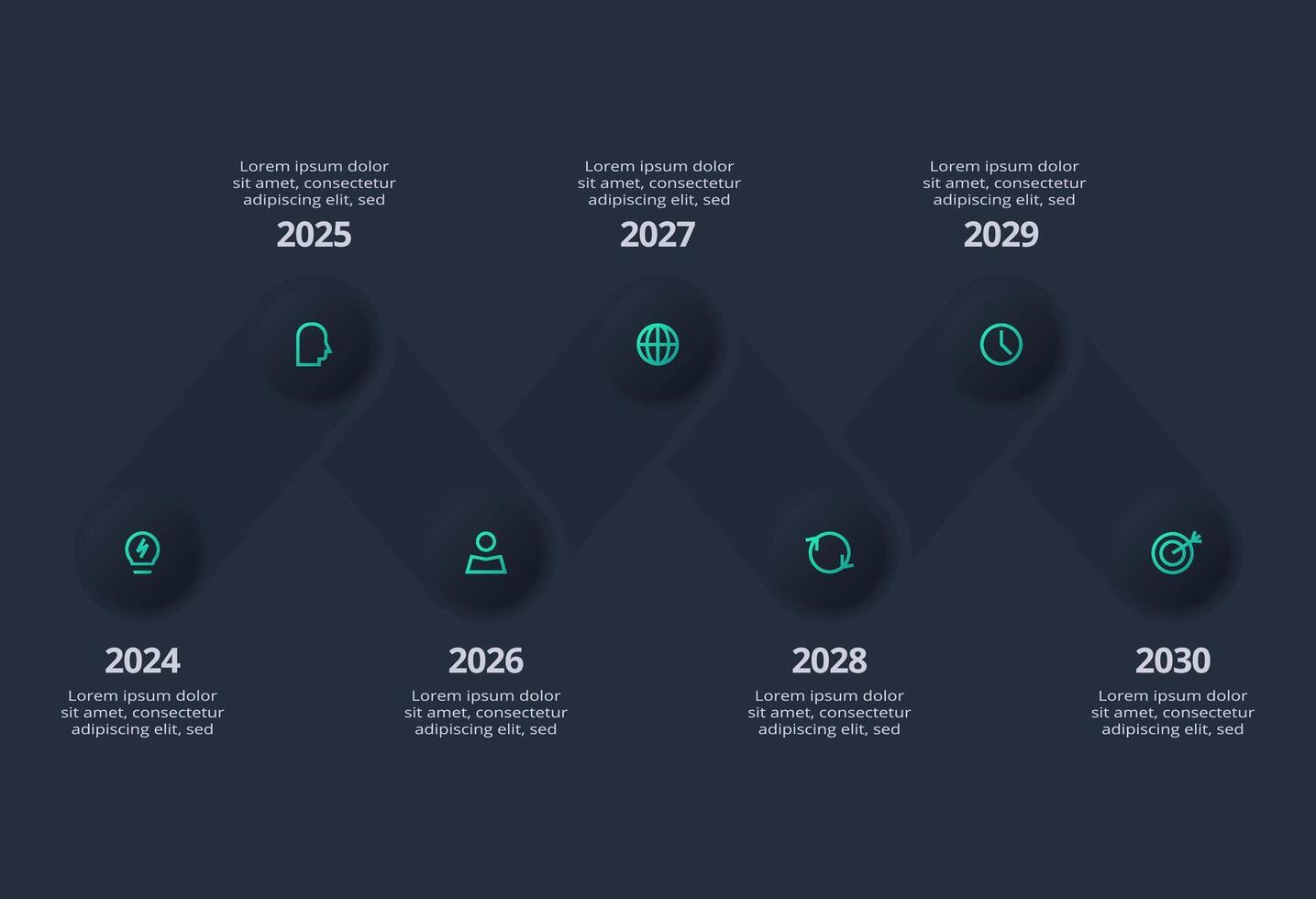 Lorem ipsum dolor sit amet, consectetur adipiscing elit, sed
2025

Lorem ipsum dolor sit amet, consectetur adipiscing elit, sed
2027

Lorem ipsum dolor sit amet, consectetur adipiscing elit, sed
2029

2024
Lorem ipsum dolor sit amet, consectetur adipiscing elit, sed

2026
Lorem ipsum dolor sit amet, consectetur adipiscing elit, sed

2028
Lorem ipsum dolor sit amet, consectetur adipiscing elit, sed

2030
Lorem ipsum dolor sit amet, consectetur adipiscing elit, sed